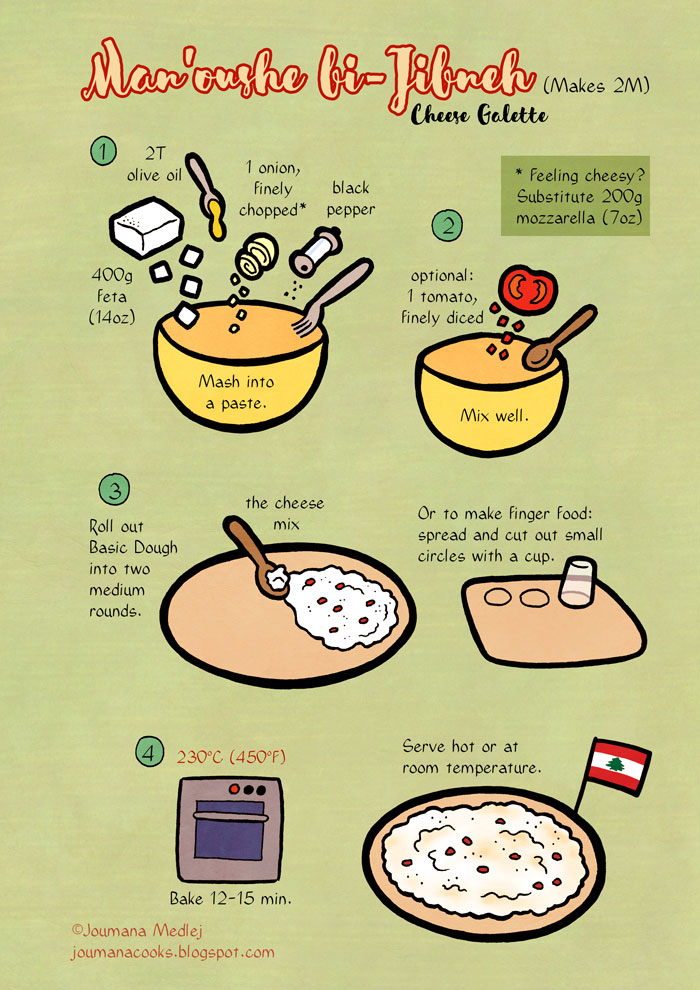 Man'oushe bi-Jibneh (Makes 2M)
Cheese Galette

1

2T olive oil

1 onion, finely chopped*

black pepper

400g feta (14oz)

Mash into a paste.

* Feeling cheesy? Substitute 200g mozzarella (7oz)

2

optional: 1 tomato, finely diced

Mix well.

3

Roll out Basic Dough into two medium rounds.

the cheese mix

Or to make finger food: spread and cut out small circles with a cup.

4

230°C (450°F)

Bake 12-15 min.

Serve hot or at room temperature.

©Joumana Medlej
joumanacooks.blogspot.com