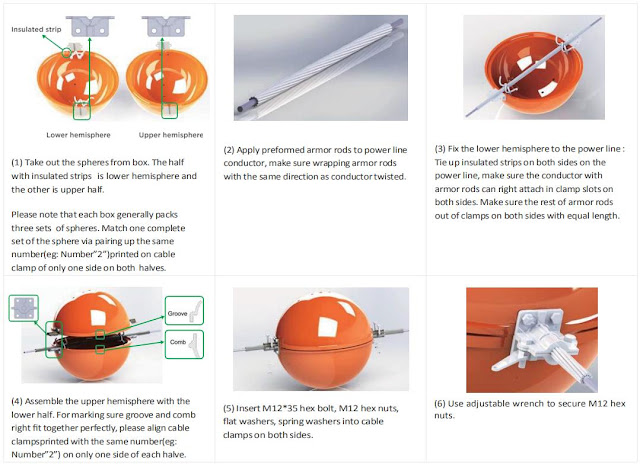 Insulated strip

Lower hemisphere

Upper hemisphere

(1) Take out the spheres from box. The half with insulated strips is lower hemisphere and the other is upper half.

Please note that each box generally packs three sets of spheres. Match one complete set of the sphere via pairing up the same number(eg: Number"2")printed on cable clamp of only one side on both halves.

(2) Apply preformed armor rods to power line conductor, make sure wrapping armor rods with the same direction as conductor twisted.

(3) Fix the lower hemisphere to the power line : Tie up insulated strips on both sides on the power line, make sure the conductor with armor rods can right attach in clamp slots on both sides. Make sure the rest of armor rods out of clamps on both sides with equal length.

Groove

Comb

(4) Assemble the upper hemisphere with the lower half. For marking sure groove and comb right fit together perfectly, please align cable clampsprinted with the same number(eg: Number"2") on only one side of each halve.

(5) Insert M12*35 hex bolt, M12 hex nuts, flat washers, spring washers into cable clamps on both sides.

(6) Use adjustable wrench to secure M12 hex nuts.