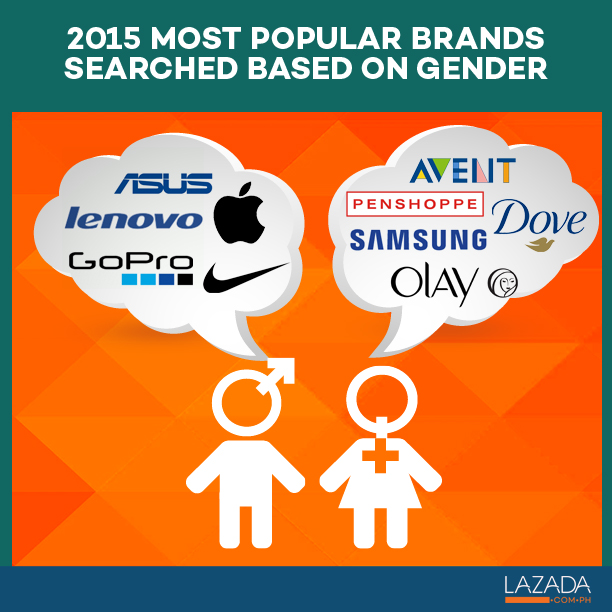 2015 MOST POPULAR BRANDS SEARCHED BASED ON GENDER

ASUS
lenovo
GoPro

AVENT
PENSHOPPE
Dove
SAMSUNG
OLAY

LAZADA
.COM.PH