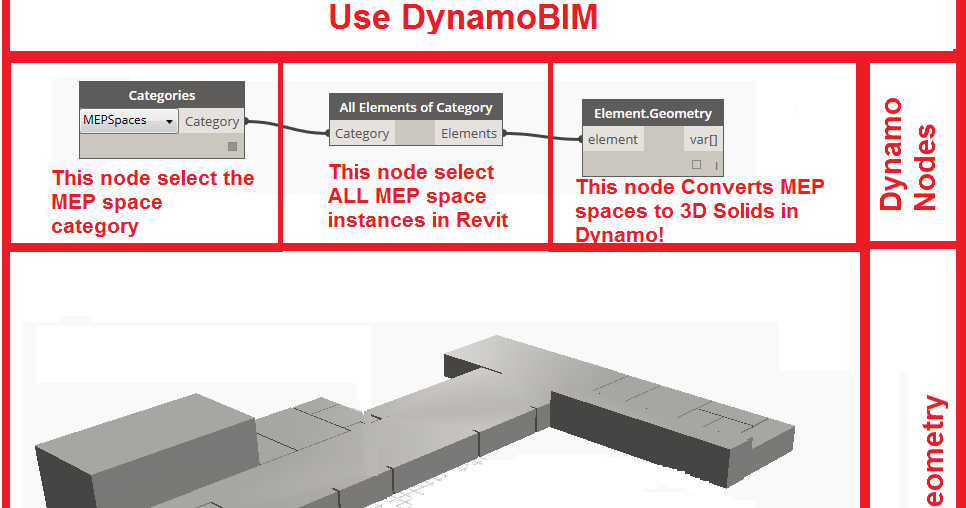 Use DynamoBIM

Categories
MEPSpaces
Category

This node select the MEP space category

All Elements of Category
Category
Elements

This node select ALL MEP space instances in Revit

Element.Geometry
element
var[]

This node Converts MEP spaces to 3D Solids in Dynamo!

Dynamo Nodes

eometry