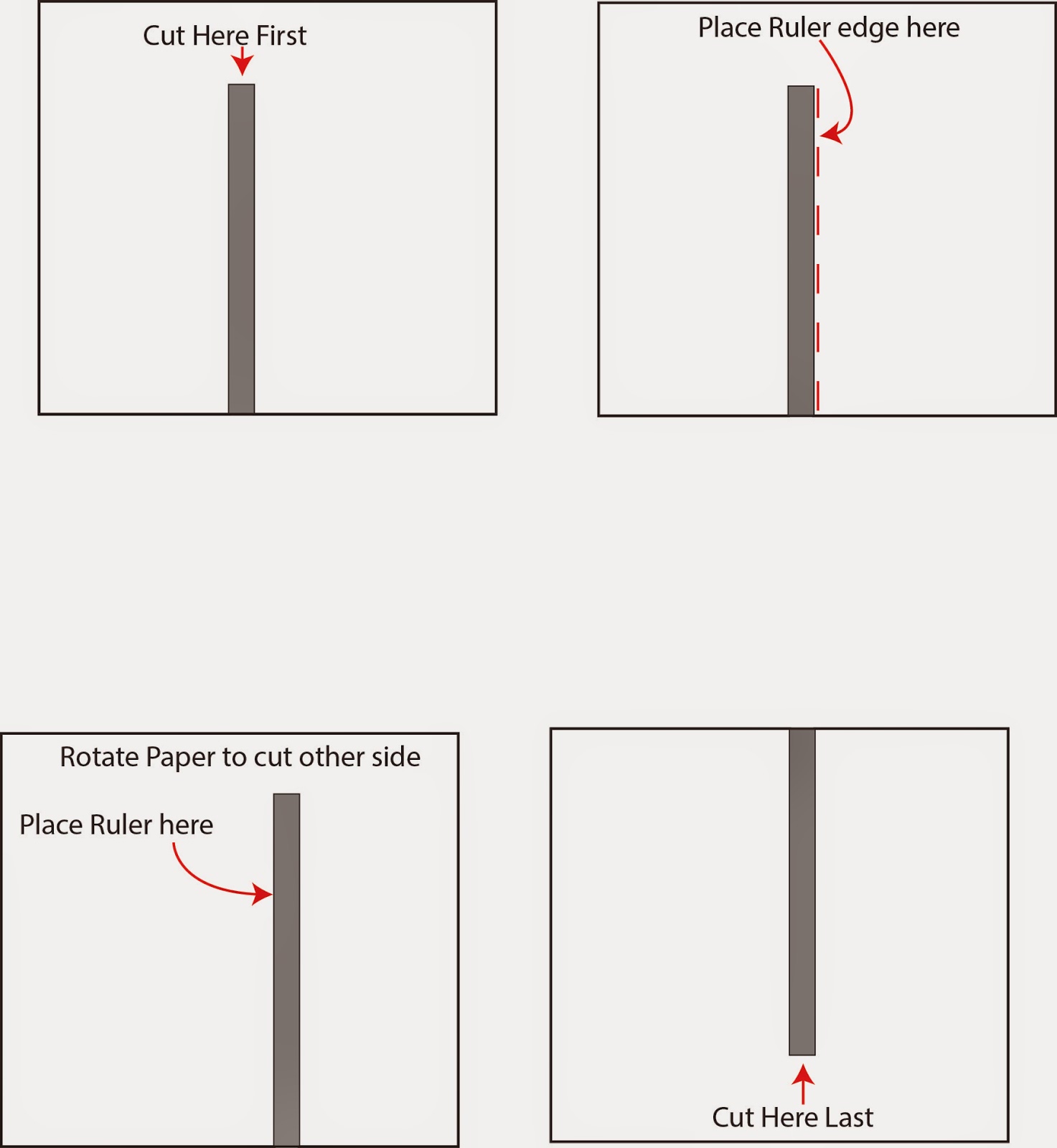 Cut Here First

Place Ruler edge here

Rotate Paper to cut other side

Place Ruler here

Cut Here Last