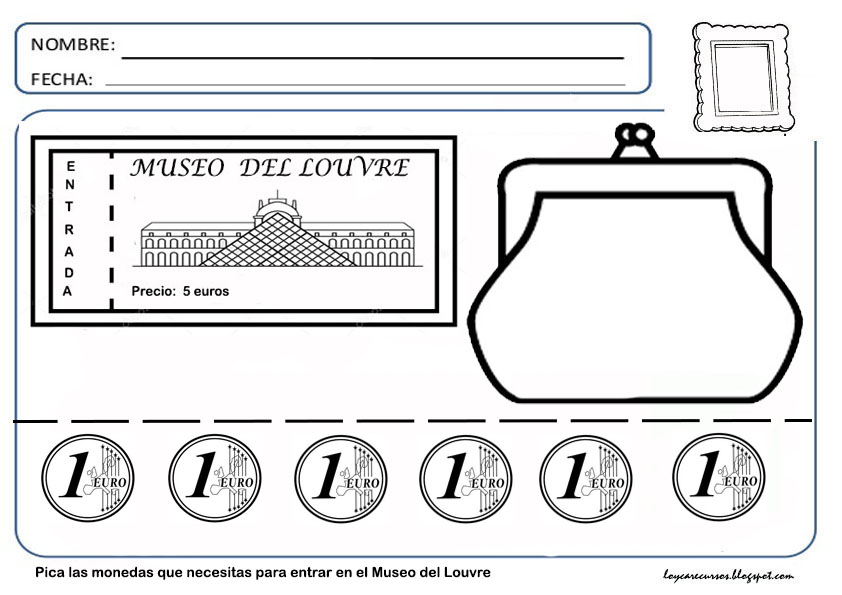 NOMBRE:
FECHA:

ENTRADA

MUSEO DEL LOUVRE

Precio: 5 euros

1 EURO
1 EURO
1 EURO
1 EURO
1 EURO
1 EURO

Pica las monedas que necesitas para entrar en el Museo del Louvre

loycarecursos.blogspot.com