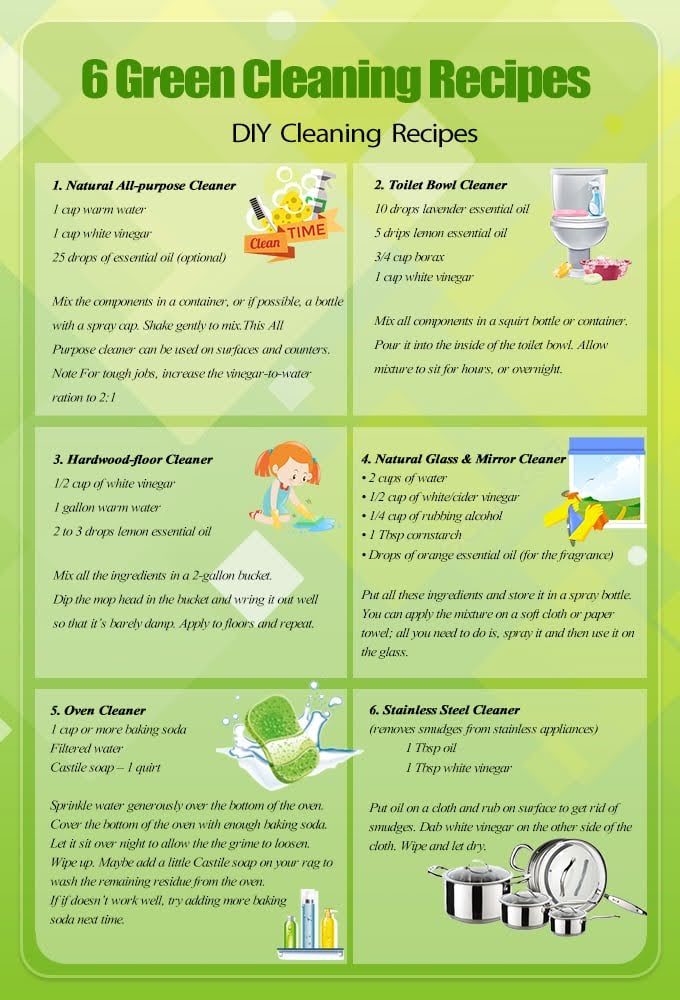 6 Green Cleaning Recipes

DIY Cleaning Recipes

1. Natural All-purpose Cleaner
1 cup warm water
1 cup white vinegar
25 drops of essential oil (optional)

Clean TIME

Mix the components in a container, or if possible, a bottle with a spray cap. Shake gently to mix.This All Purpose cleaner can be used on surfaces and counters. Note For tough jobs, increase the vinegar-to-water ration to 2:1

2. Toilet Bowl Cleaner
10 drops lavender essential oil
5 drips lemon essential oil
3/4 cup borax
1 cup white vinegar

Mix all components in a squirt bottle or container. Pour it into the inside of the toilet bowl. Allow mixture to sit for hours, or overnight.

3. Hardwood-floor Cleaner
1/2 cup of white vinegar
1 gallon warm water
2 to 3 drops lemon essential oil

Mix all the ingredients in a 2-gallon bucket. Dip the mop head in the bucket and wring it out well so that it's barely damp. Apply to floors and repeat.

4. Natural Glass & Mirror Cleaner
• 2 cups of water
• 1/2 cup of white/cider vinegar
• 1/4 cup of rubbing alcohol
• 1 Tbsp cornstarch
• Drops of orange essential oil (for the fragrance)

Put all these ingredients and store it in a spray bottle. You can apply the mixture on a soft cloth or paper towel; all you need to do is, spray it and then use it on the glass.

5. Oven Cleaner
1 cup or more baking soda
Filtered water
Castile soap – 1 quirt

Sprinkle water generously over the bottom of the oven. Cover the bottom of the oven with enough baking soda. Let it sit over night to allow the the grime to loosen. Wipe up. Maybe add a little Castile soap on your rag to wash the remaining residue from the oven.
If if doesn't work well, try adding more baking soda next time.

6. Stainless Steel Cleaner
(removes smudges from stainless appliances)
1 Tbsp oil
1 Tbsp white vinegar

Put oil on a cloth and rub on surface to get rid of smudges. Dab white vinegar on the other side of the cloth. Wipe and let dry.