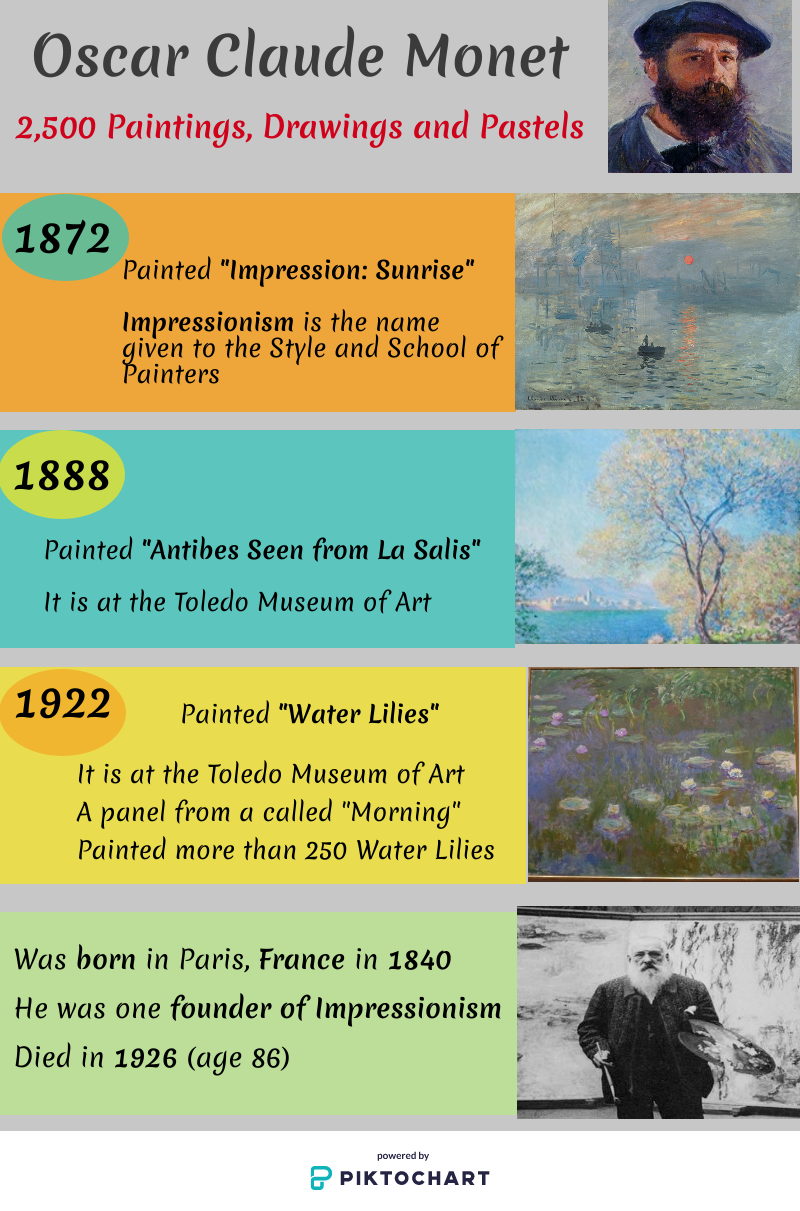 Oscar Claude Monet

2,500 Paintings, Drawings and Pastels

1872

Painted "Impression: Sunrise"

Impressionism is the name given to the Style and School of Painters

1888

Painted "Antibes Seen from La Salis"

It is at the Toledo Museum of Art

1922

Painted "Water Lilies"

It is at the Toledo Museum of Art
A panel from a called "Morning"
Painted more than 250 Water Lilies

Was born in Paris, France in 1840
He was one founder of Impressionism
Died in 1926 (age 86)

powered by
PIKTOCHART