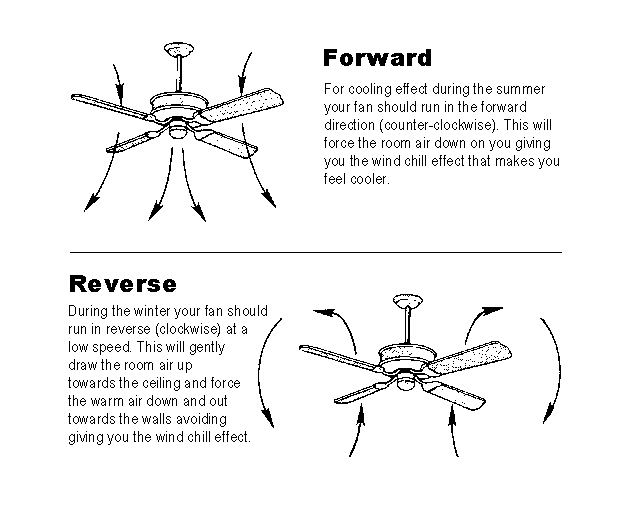 Forward

For cooling effect during the summer your fan should run in the forward direction (counter-clockwise). This will force the room air down on you giving you the wind chill effect that makes you feel cooler.

Reverse

During the winter your fan should run in reverse (clockwise) at a low speed. This will gently draw the room air up towards the ceiling and force the warm air down and out towards the walls avoiding giving you the wind chill effect.