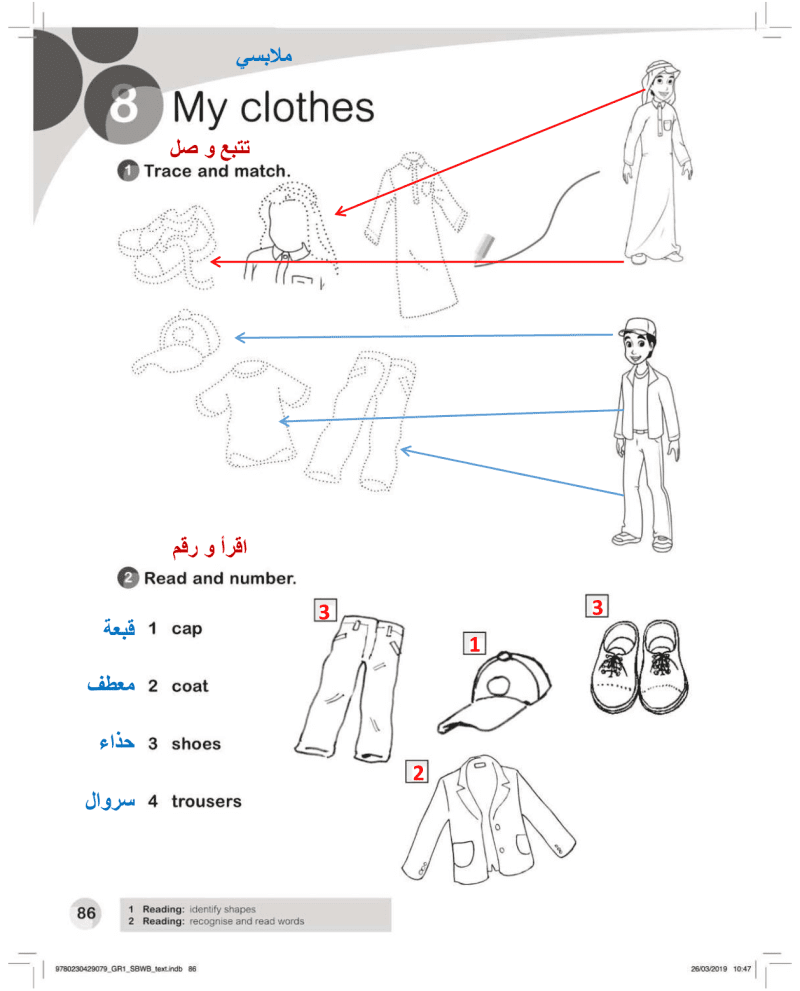 ملابسي

8 My clothes

تتبع و صل

1 Trace and match.

اقرأ و رقم

2 Read and number.

قبعة 1 cap

معطف 2 coat

حذاء 3 shoes

سروال 4 trousers

3

1

3

2

86

1 Reading: identify shapes
2 Reading: recognise and read words

9780230429079_GR1_SBWB_text.indb 86

26/03/2019 10:47