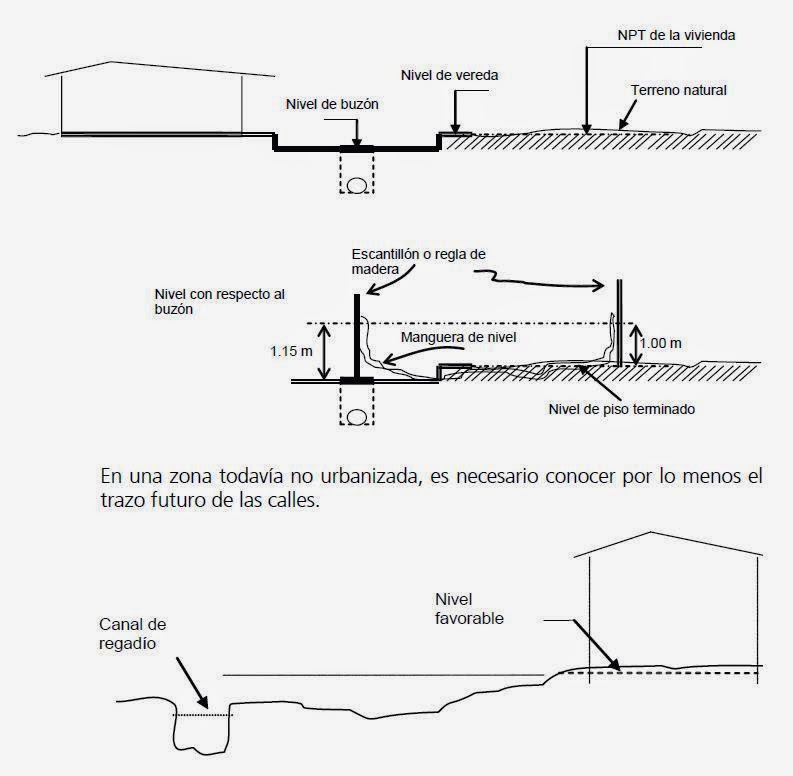 NPT de la vivienda

Nivel de vereda

Terreno natural

Nivel de buzón

Escantillón o regla de madera

Nivel con respecto al buzón

Manguera de nivel

1.15 m

1.00 m

Nivel de piso terminado

En una zona todavía no urbanizada, es necesario conocer por lo menos el trazo futuro de las calles.

Nivel favorable

Canal de regadío