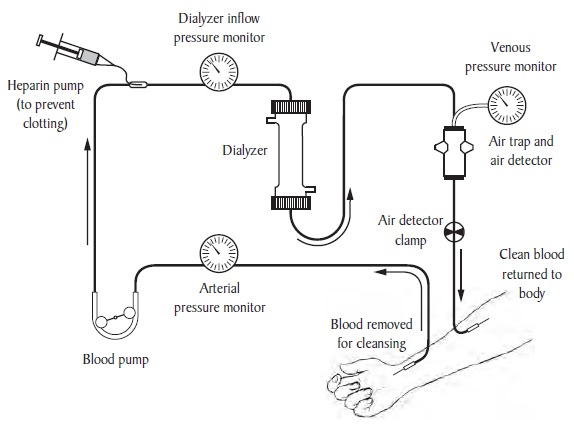 Dialyzer inflow pressure monitor

Venous pressure monitor

Heparin pump (to prevent clotting)

Dialyzer

Air trap and air detector

Air detector clamp

Clean blood returned to body

Arterial pressure monitor

Blood removed for cleansing

Blood pump