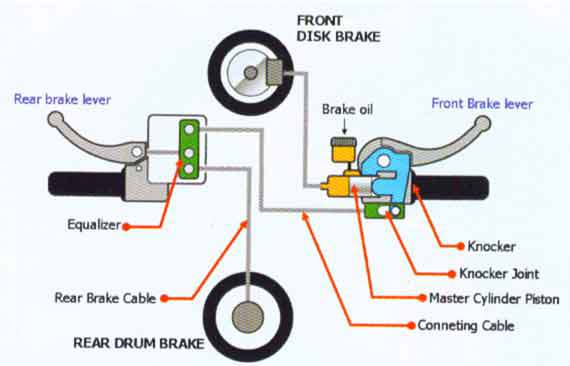 FRONT
DISK BRAKE

Rear brake lever

Brake oil

Front Brake lever

Equalizer

Knocker

Knocker Joint

Rear Brake Cable

Master Cylinder Piston

Conneting Cable

REAR DRUM BRAKE