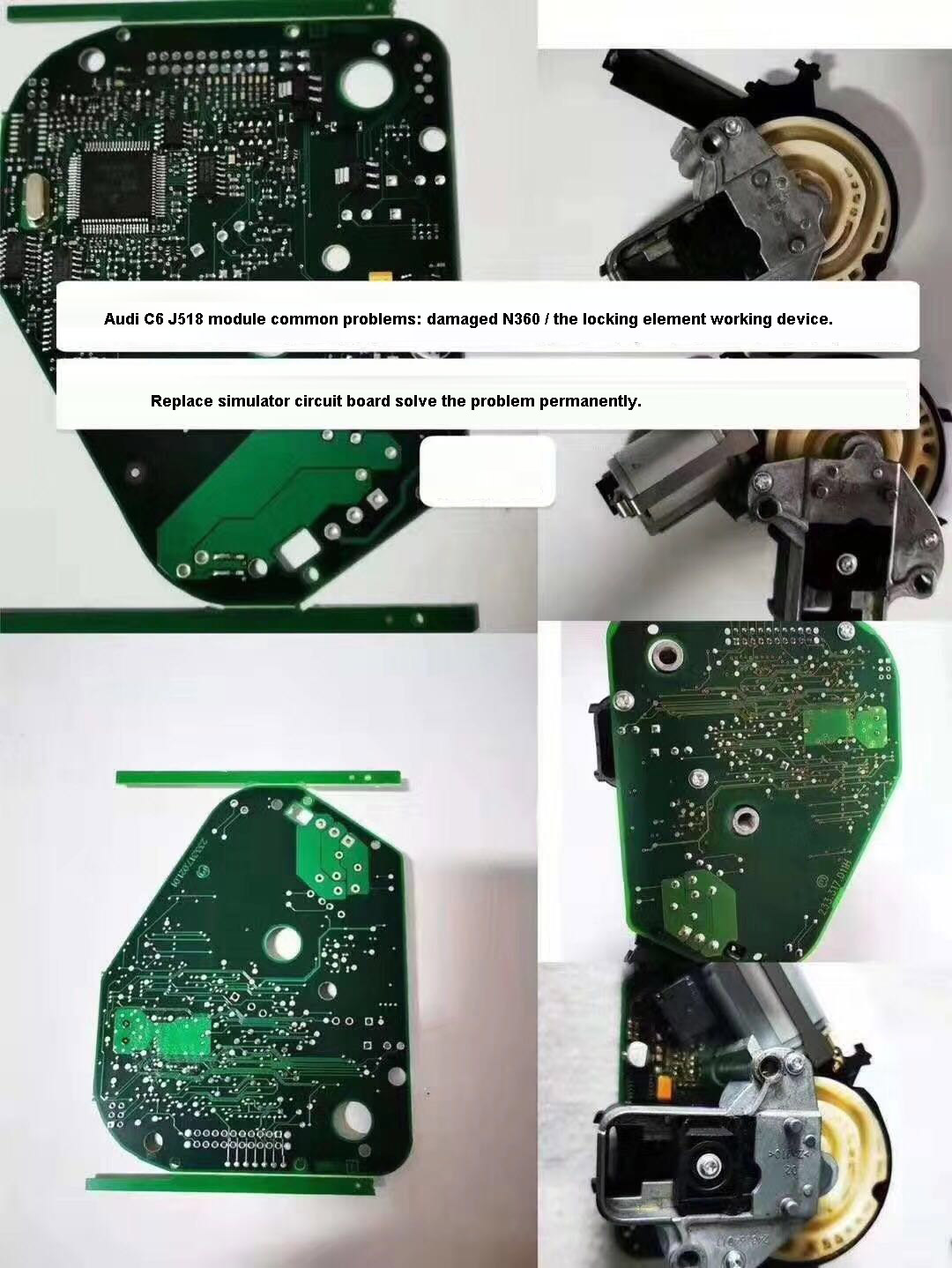 Audi C6 J518 module common problems: damaged N360 / the locking element working device.

Replace simulator circuit board solve the problem permanently.