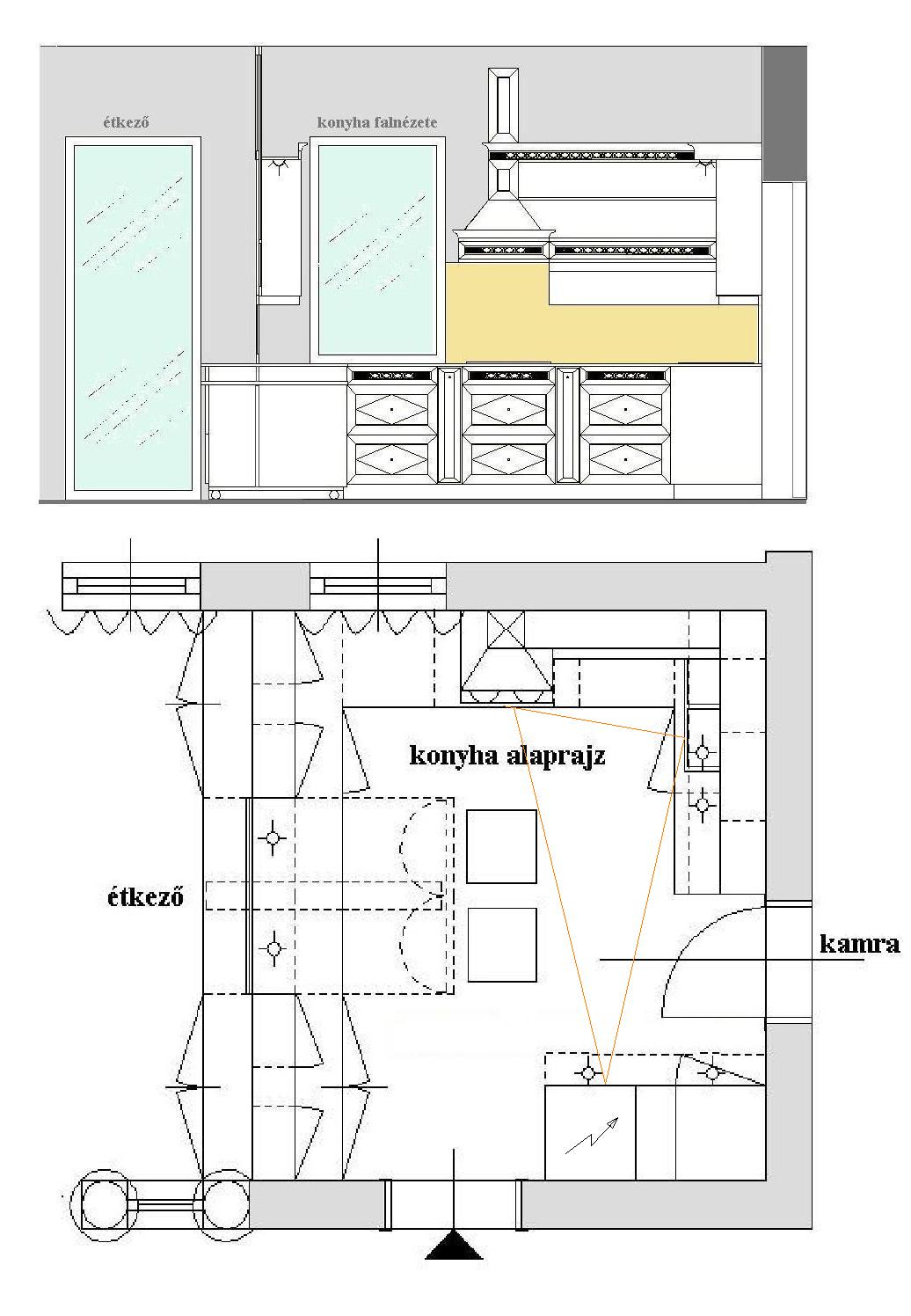 étkező

konyha falnézete

konyha alaprajz

étkező

kamra