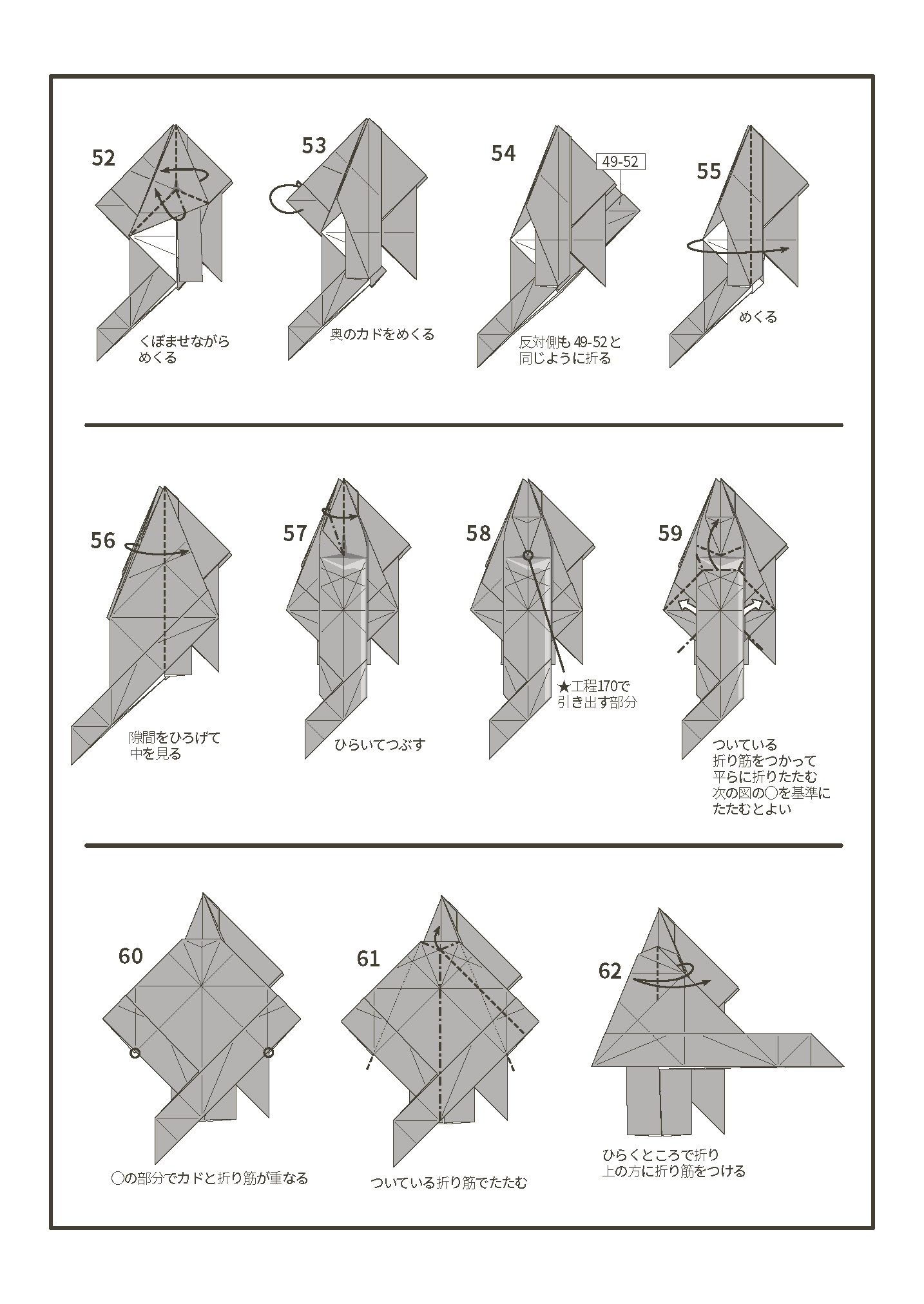 52

くぼませながら
めくる

53

奥のカドをめくる

54

49-52

反対側も 49-52 と
同じように折る

55

めくる

56

隙間をひろげて
中を見る

57

ひらいてつぶす

58

★工程170で
引き出す部分

59

ついている
折り筋をつかって
平らに折りたたむ
次の図の○を基準に
たたむとよい

60

○の部分でカドと折り筋が重なる

61

ついている折り筋でたたむ

62

ひらくところで折り
上の方に折り筋をつける