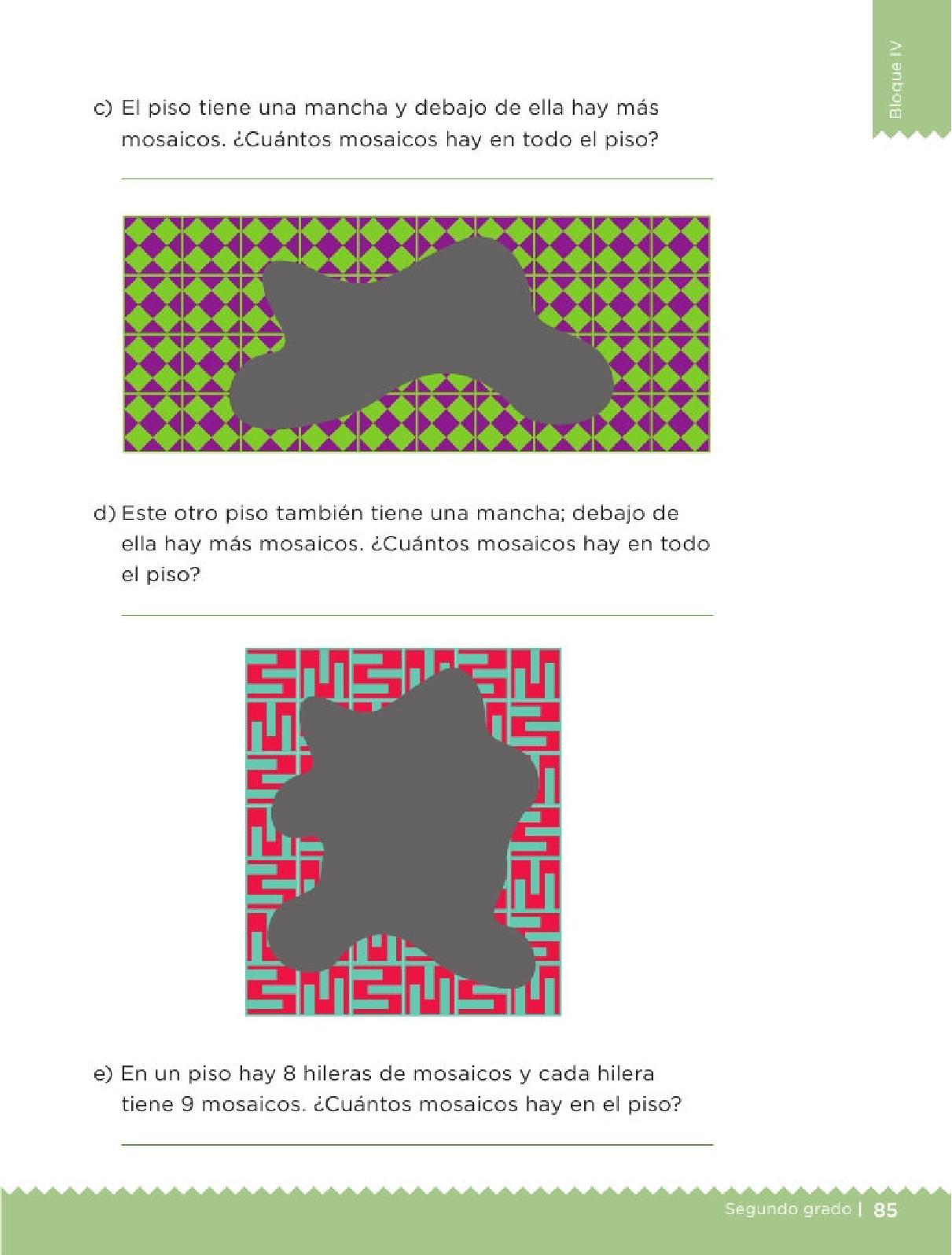 Bloque IV

c) El piso tiene una mancha y debajo de ella hay más mosaicos. ¿Cuántos mosaicos hay en todo el piso?

d) Este otro piso también tiene una mancha; debajo de ella hay más mosaicos. ¿Cuántos mosaicos hay en todo el piso?

e) En un piso hay 8 hileras de mosaicos y cada hilera tiene 9 mosaicos. ¿Cuántos mosaicos hay en el piso?

Segundo grado | 85