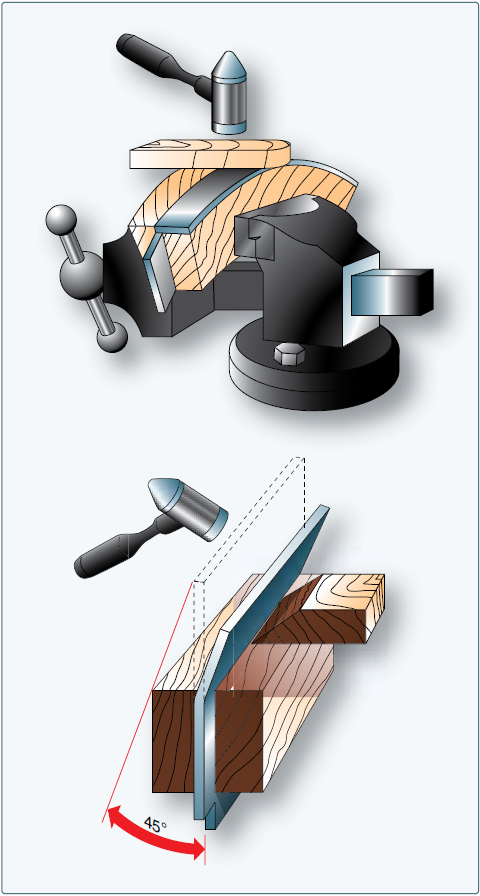 45°