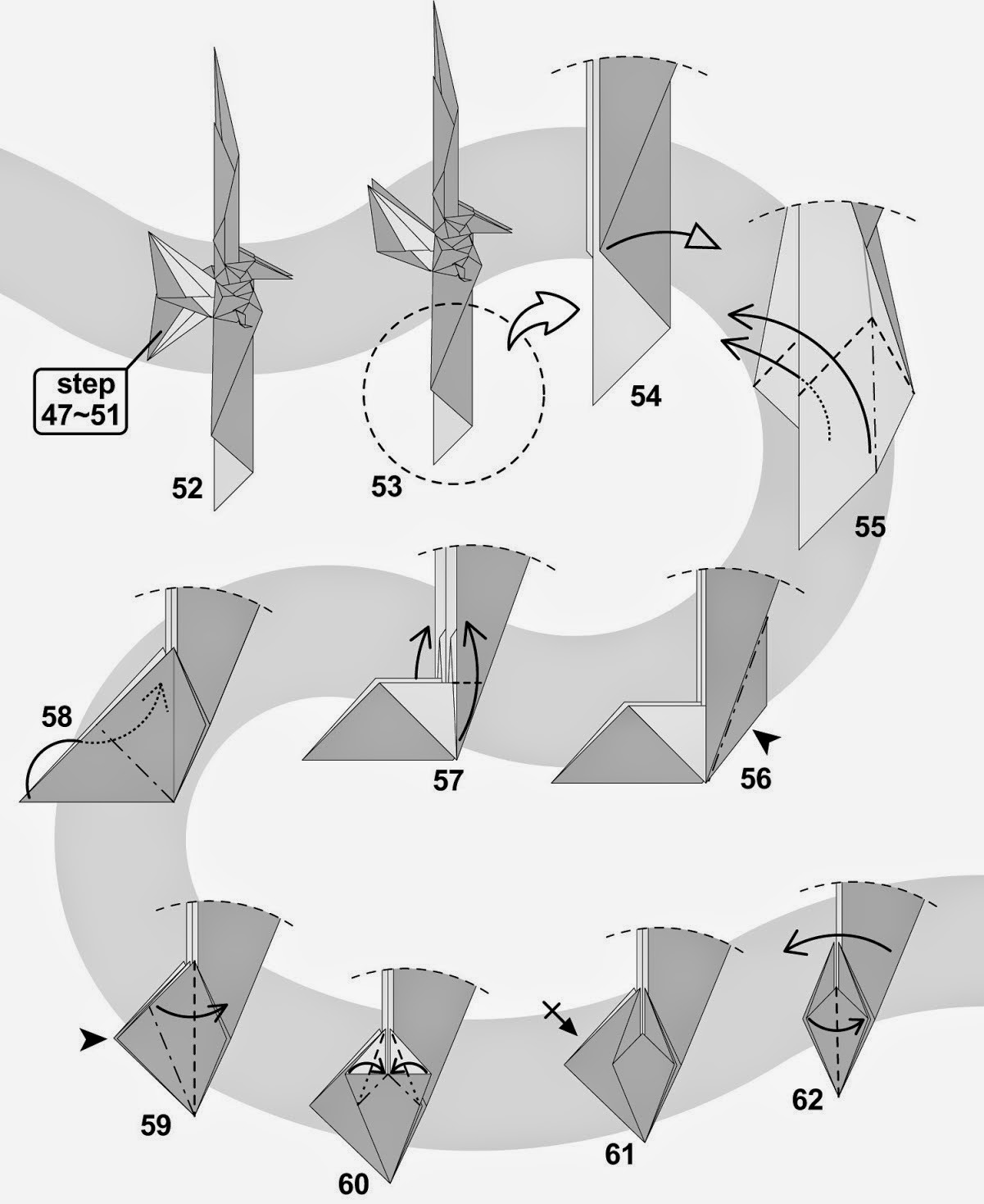 step
47~51

52

53

54

55

58

57

56

59

60

61

62