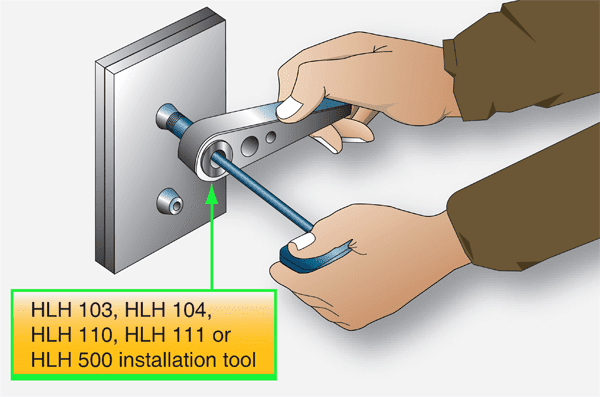 HLH 103, HLH 104,
HLH 110, HLH 111 or
HLH 500 installation tool