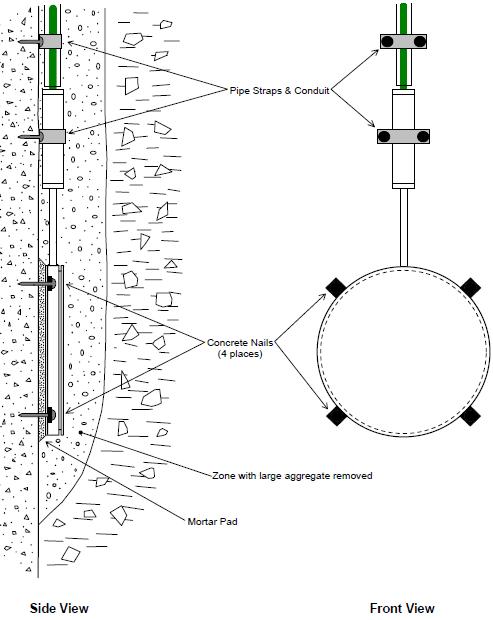 Pipe Straps & Conduit

Concrete Nails
(4 places)

Zone with large aggregate removed

Mortar Pad

Side View

Front View