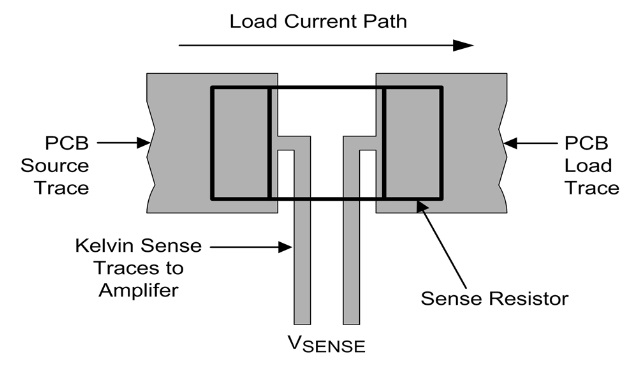 Load Current Path

PCB Source Trace

PCB Load Trace

Kelvin Sense Traces to Amplifer

Sense Resistor

$V_{SENSE}$