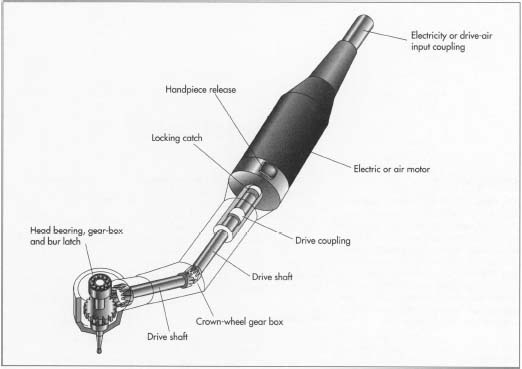 Electricity or drive-air input coupling

Handpiece release

Locking catch

Electric or air motor

Head bearing, gear-box and bur latch

Drive coupling

Drive shaft

Crown-wheel gear box

Drive shaft