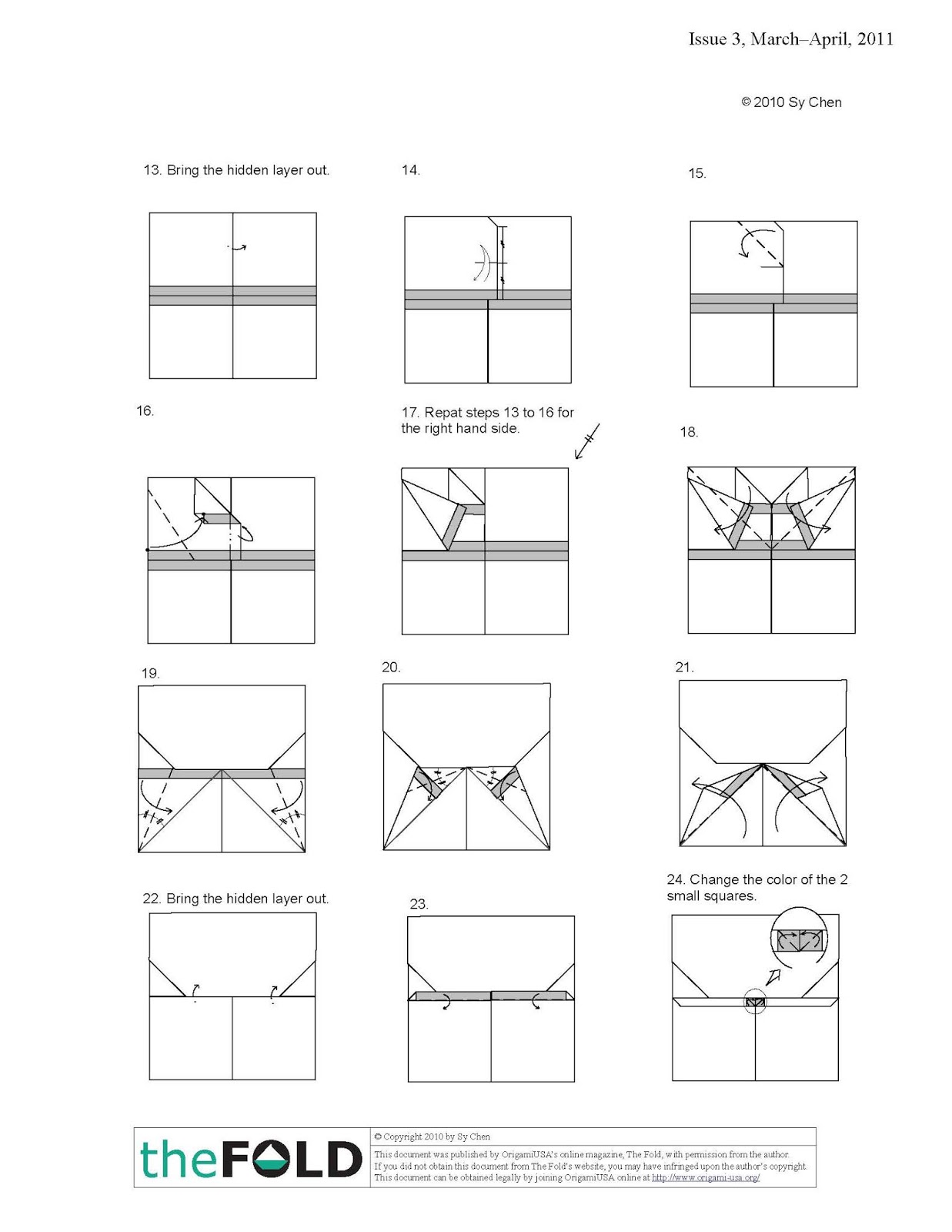 Issue 3, March–April, 2011

© 2010 Sy Chen

13. Bring the hidden layer out.

14.

15.

16.

17. Repat steps 13 to 16 for the right hand side.

18.

19.

20.

21.

22. Bring the hidden layer out.

23.

24. Change the color of the 2 small squares.

theFOLD

© Copyright 2010 by Sy Chen

This document was published by OrigamiUSA's online magazine, The Fold, with permission from the author. If you did not obtain this document from The Fold's website, you may have infringed upon the author's copyright. This document can be obtained legally by joining OrigamiUSA online at http://www.origami-usa.org/