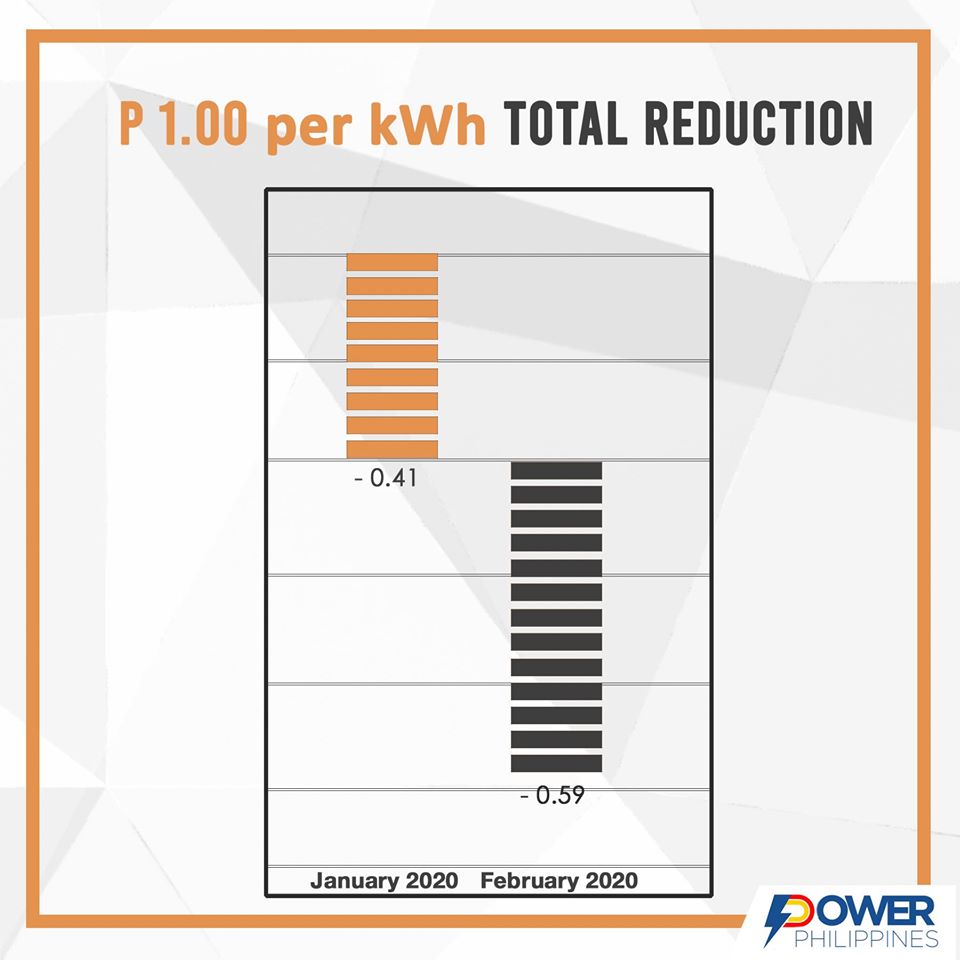 P 1.00 per kWh TOTAL REDUCTION

- 0.41

- 0.59

January 2020 February 2020

POWER PHILIPPINES