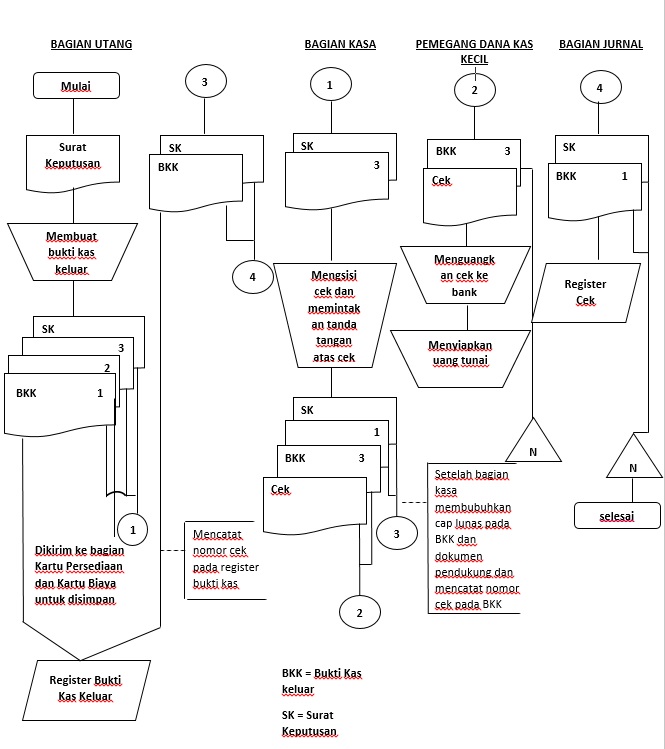 BAGIAN UTANG

Mulai

Surat Keputusan

Membuat bukti kas keluar

SK

3

2

BKK 1

1

Dikirim ke bagian Kartu Persediaan dan Kartu Biaya untuk disimpan

Register Bukti Kas Keluar

3

SK

BKK

4

Mencatat nomor cek pada register bukti kas

BAGIAN KASA

1

SK

3

Mengsisi cek dan memintak an tanda tangan atas cek

SK

1

BKK 3

Cek

3

2

BKK = Bukti Kas keluar

SK = Surat Keputusan

PEMEGANG DANA KAS KECIL

2

BKK 3

Cek

Menguangk an cek ke bank

Menyiapkan uang tunai

N

Setelah bagian kasa membubuhkan cap lunas pada BKK dan dokumen pendukung dan mencatat nomor cek pada BKK

BAGIAN JURNAL

4

SK

BKK 1

Register Cek

N

selesai