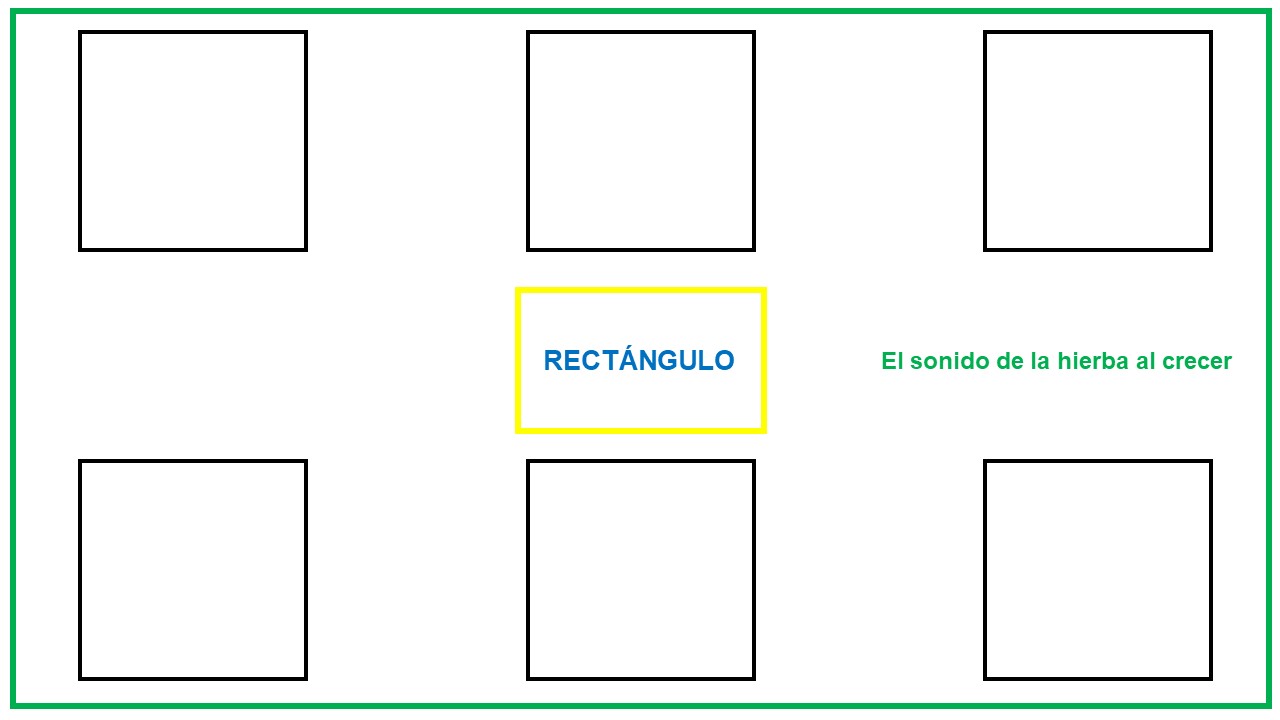 RECTÁNGULO

El sonido de la hierba al crecer