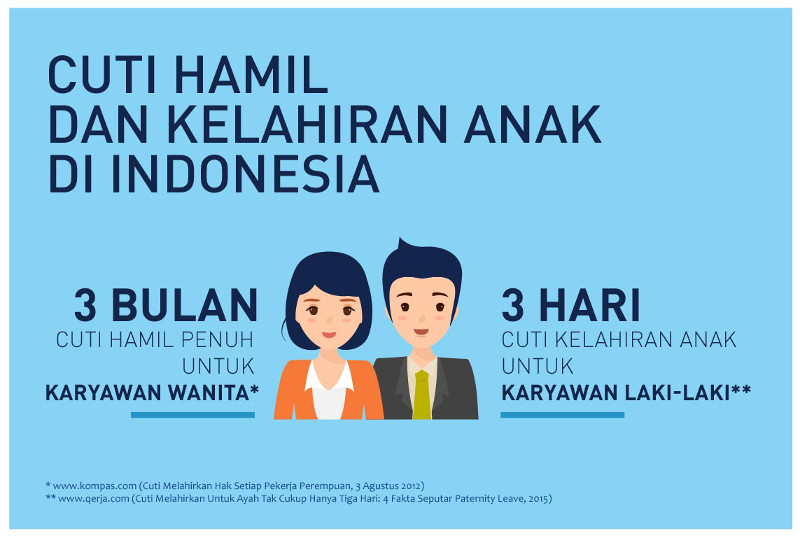 CUTI HAMIL
DAN KELAHIRAN ANAK
DI INDONESIA

3 BULAN
CUTI HAMIL PENUH UNTUK
KARYAWAN WANITA*

3 HARI
CUTI KELAHIRAN ANAK UNTUK
KARYAWAN LAKI-LAKI**

* www.kompas.com (Cuti Melahirkan Hak Setiap Pekerja Perempuan, 3 Agustus 2012)
** www.qerja.com (Cuti Melahirkan Untuk Ayah Tak Cukup Hanya Tiga Hari: 4 Fakta Seputar Paternity Leave, 2015)