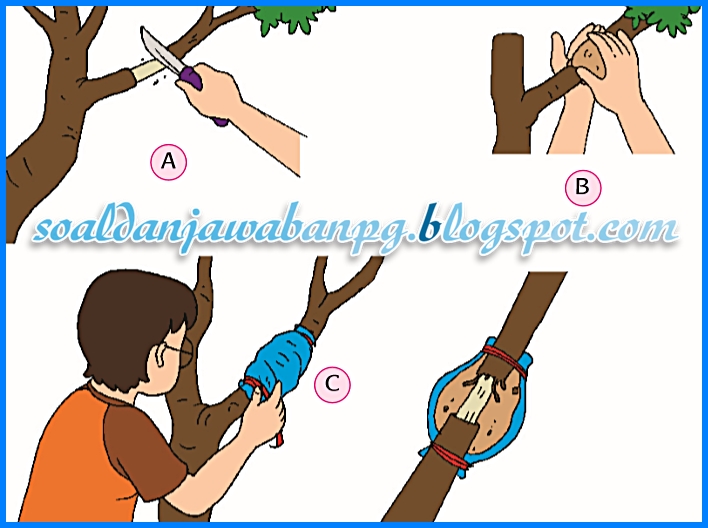 A

B

soaldanjawabanpg.blogspot.com

C