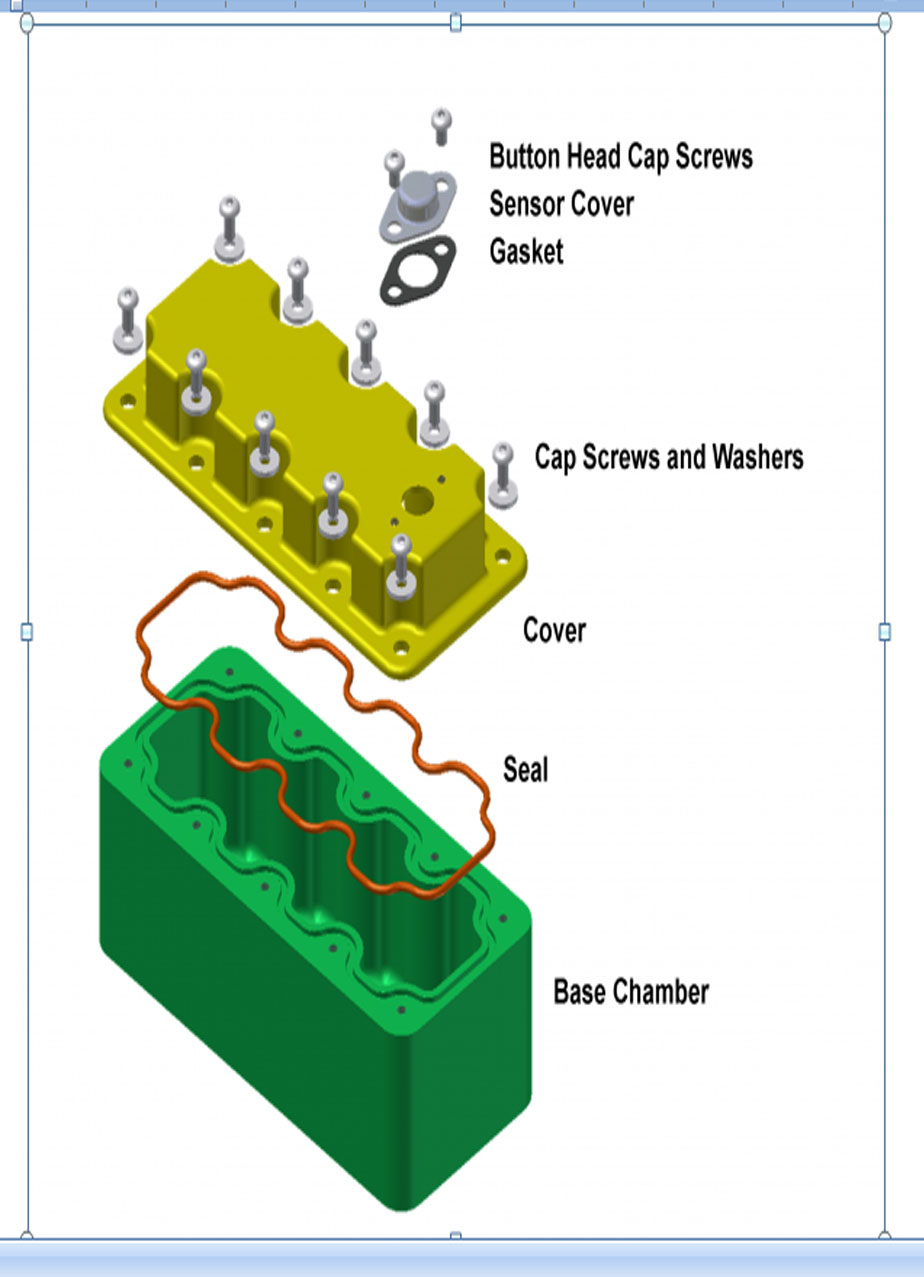 Button Head Cap Screws
Sensor Cover
Gasket

Cap Screws and Washers

Cover

Seal

Base Chamber