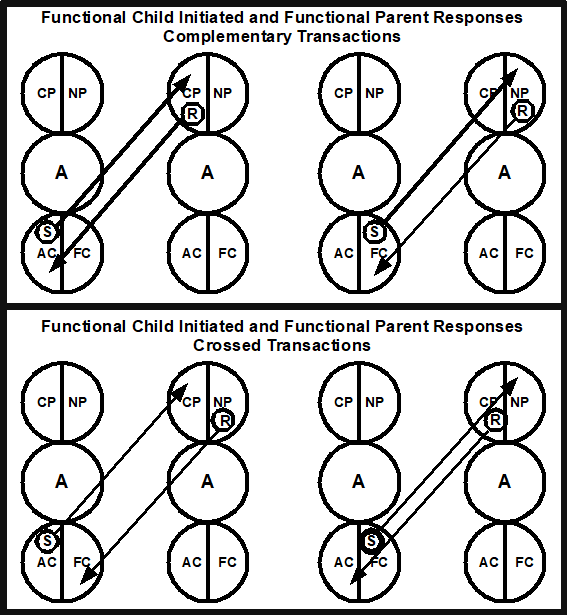 Functional Child Initiated and Functional Parent Responses
Complementary Transactions

CP NP
A
S
AC FC

CP NP
R
A
AC FC

CP NP
A
S
AC FC

CP NP
R
A
AC FC

Functional Child Initiated and Functional Parent Responses
Crossed Transactions

CP NP
A
S
AC FC

CP NP
R
A
AC FC

CP NP
A
S
AC FC

CP NP
R
A
AC FC