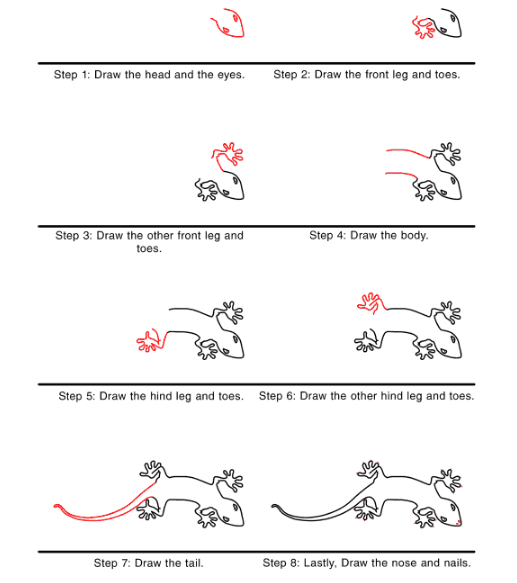 Step 1: Draw the head and the eyes.

Step 2: Draw the front leg and toes.

Step 3: Draw the other front leg and toes.

Step 4: Draw the body.

Step 5: Draw the hind leg and toes.

Step 6: Draw the other hind leg and toes.

Step 7: Draw the tail.

Step 8: Lastly, Draw the nose and nails.