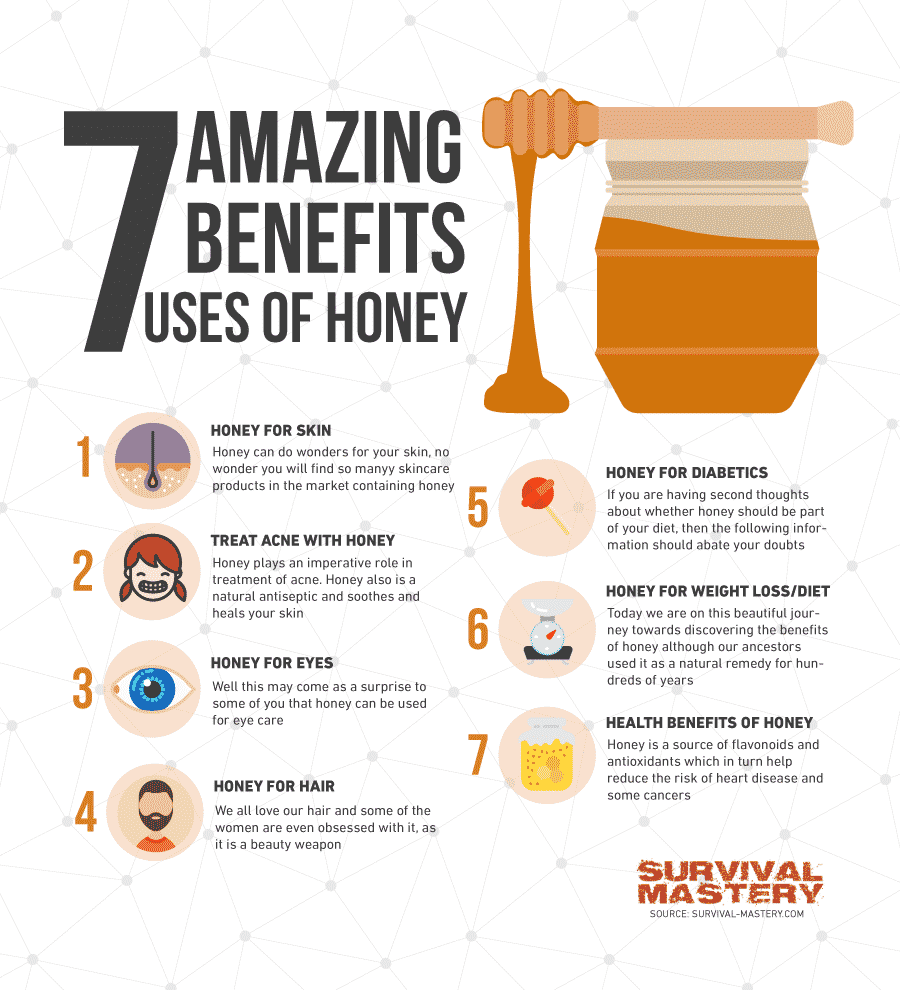 7 AMAZING BENEFITS USES OF HONEY

1 HONEY FOR SKIN
Honey can do wonders for your skin, no wonder you will find so manyy skincare products in the market containing honey

2 TREAT ACNE WITH HONEY
Honey plays an imperative role in treatment of acne. Honey also is a natural antiseptic and soothes and heals your skin

3 HONEY FOR EYES
Well this may come as a surprise to some of you that honey can be used for eye care

4 HONEY FOR HAIR
We all love our hair and some of the women are even obsessed with it, as it is a beauty weapon

5 HONEY FOR DIABETICS
If you are having second thoughts about whether honey should be part of your diet, then the following information should abate your doubts

6 HONEY FOR WEIGHT LOSS/DIET
Today we are on this beautiful journey towards discovering the benefits of honey although our ancestors used it as a natural remedy for hundreds of years

7 HEALTH BENEFITS OF HONEY
Honey is a source of flavonoids and antioxidants which in turn help reduce the risk of heart disease and some cancers

SURVIVAL MASTERY
SOURCE: SURVIVAL-MASTERY.COM