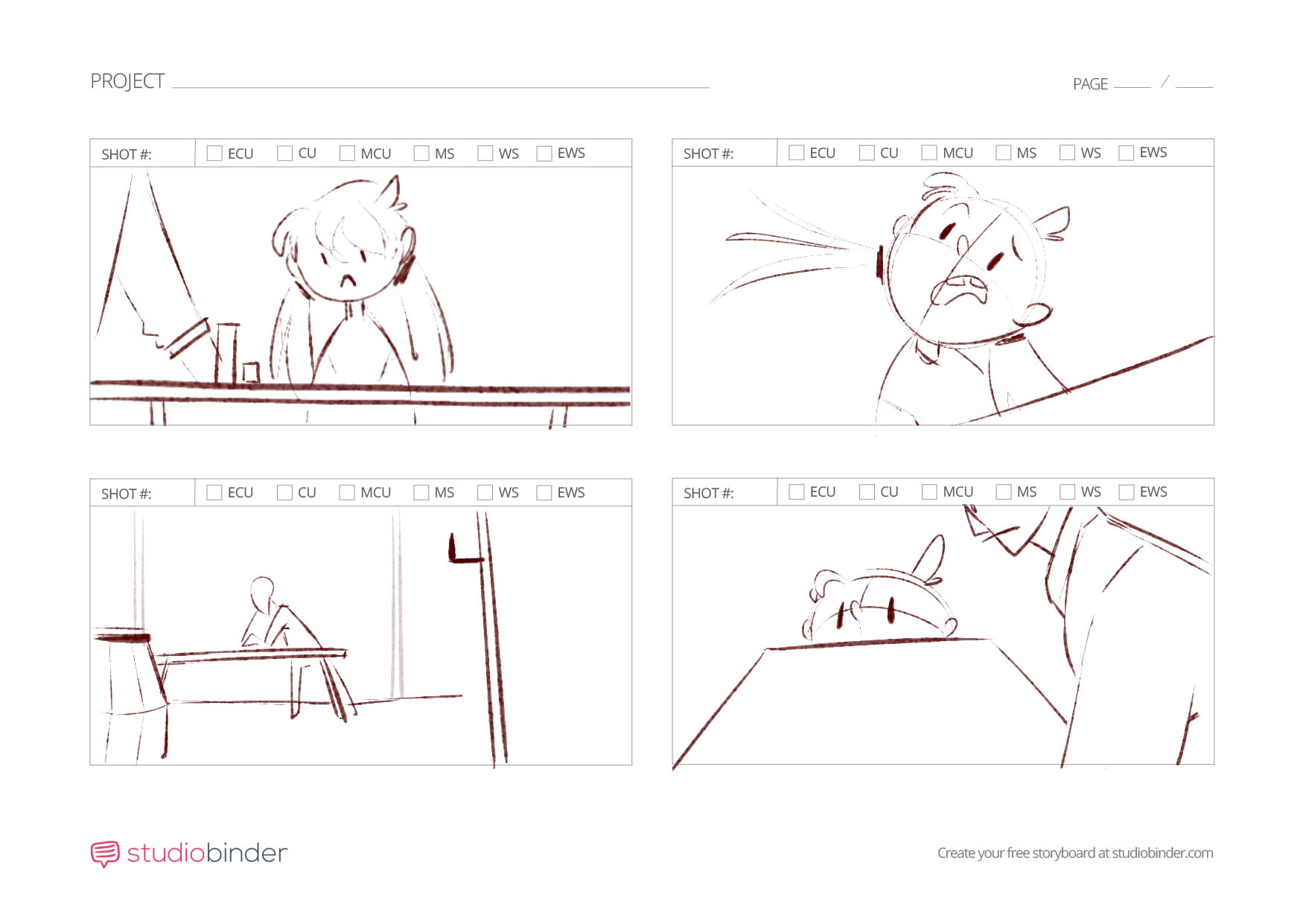 PROJECT

PAGE /

SHOT #: ECU CU MCU MS WS EWS

SHOT #: ECU CU MCU MS WS EWS

SHOT #: ECU CU MCU MS WS EWS

SHOT #: ECU CU MCU MS WS EWS

studiobinder

Create your free storyboard at studiobinder.com