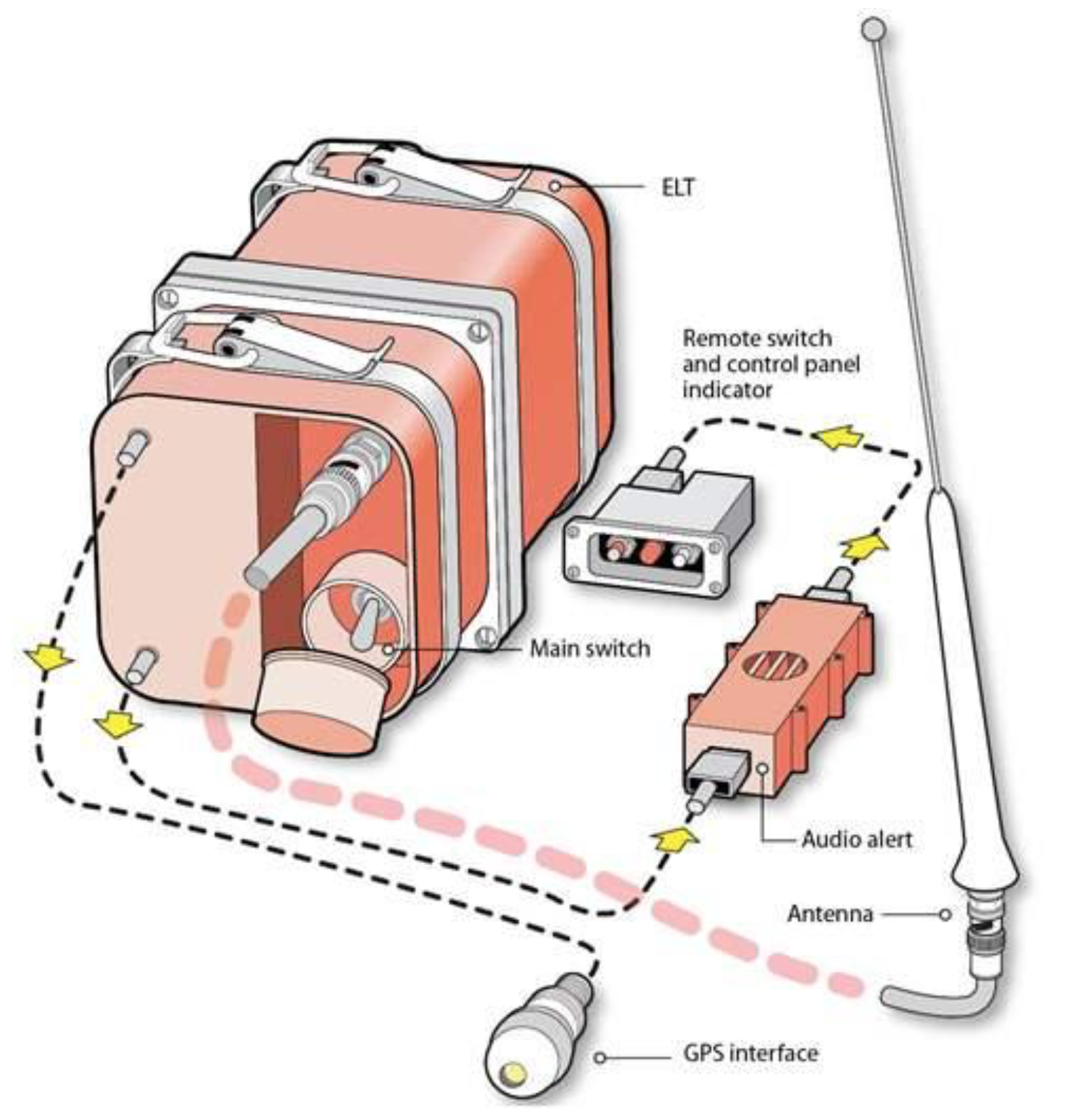 ELT

Remote switch and control panel indicator

Main switch

Audio alert

Antenna

GPS interface