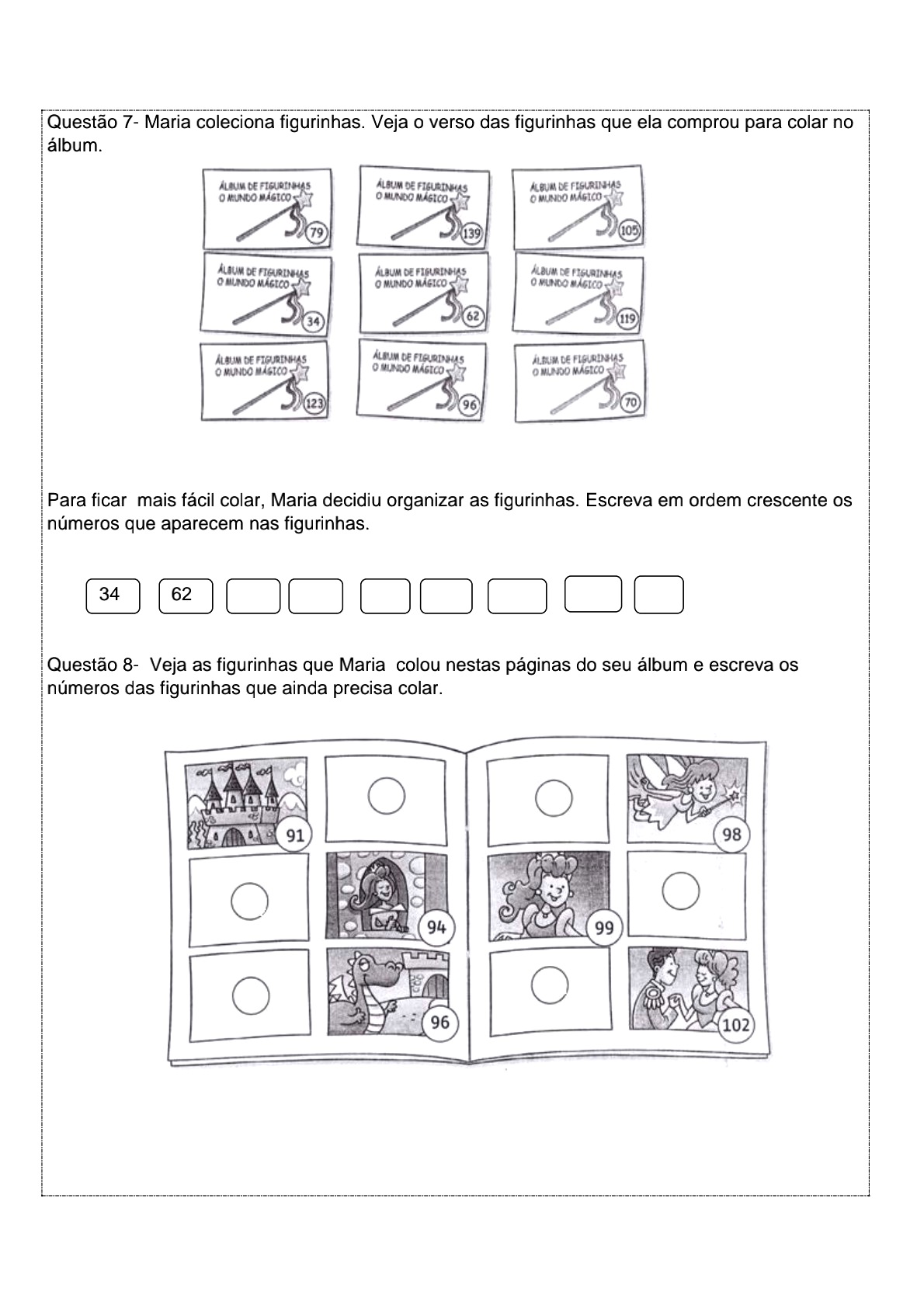 Questão 7- Maria coleciona figurinhas. Veja o verso das figurinhas que ela comprou para colar no álbum.

ÁLBUM DE FIGURINHAS O MUNDO MÁGICO 79
ÁLBUM DE FIGURINHAS O MUNDO MÁGICO 139
ÁLBUM DE FIGURINHAS O MUNDO MÁGICO 105
ÁLBUM DE FIGURINHAS O MUNDO MÁGICO 34
ÁLBUM DE FIGURINHAS O MUNDO MÁGICO 62
ÁLBUM DE FIGURINHAS O MUNDO MÁGICO 119
ÁLBUM DE FIGURINHAS O MUNDO MÁGICO 123
ÁLBUM DE FIGURINHAS O MUNDO MÁGICO 96
ÁLBUM DE FIGURINHAS O MUNDO MÁGICO 70

Para ficar mais fácil colar, Maria decidiu organizar as figurinhas. Escreva em ordem crescente os números que aparecem nas figurinhas.

34 62

Questão 8- Veja as figurinhas que Maria colou nestas páginas do seu álbum e escreva os números das figurinhas que ainda precisa colar.

91 98 94 99 96 102