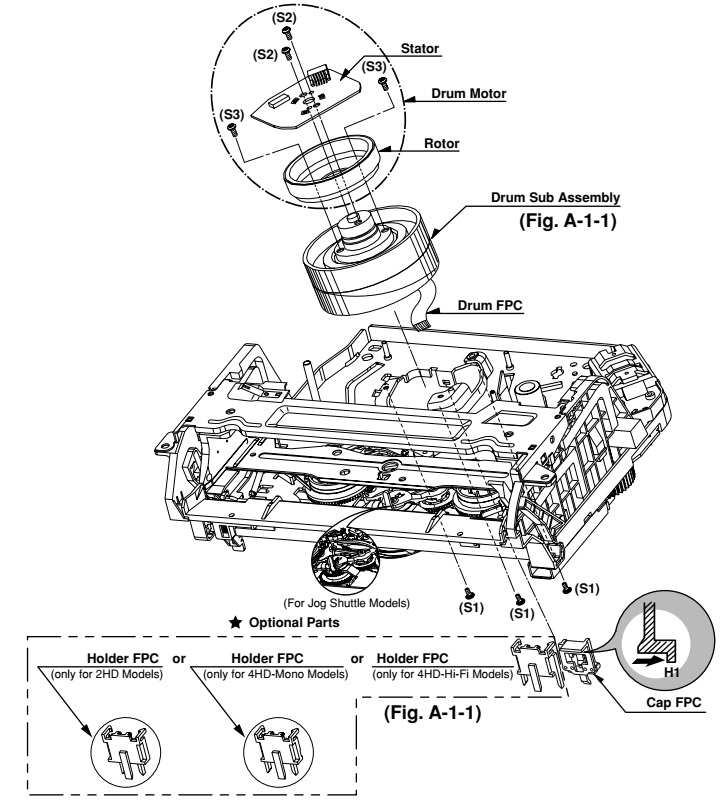 (S2)
(S2)
Stator
(S3)
Drum Motor
(S3)
Rotor
Drum Sub Assembly
(Fig. A-1-1)
Drum FPC
(For Jog Shuttle Models)
(S1)
(S1)
(S1)
★ Optional Parts
Holder FPC
(only for 2HD Models)
or
Holder FPC
(only for 4HD-Mono Models)
or
Holder FPC
(only for 4HD-Hi-Fi Models)
H1
Cap FPC
(Fig. A-1-1)