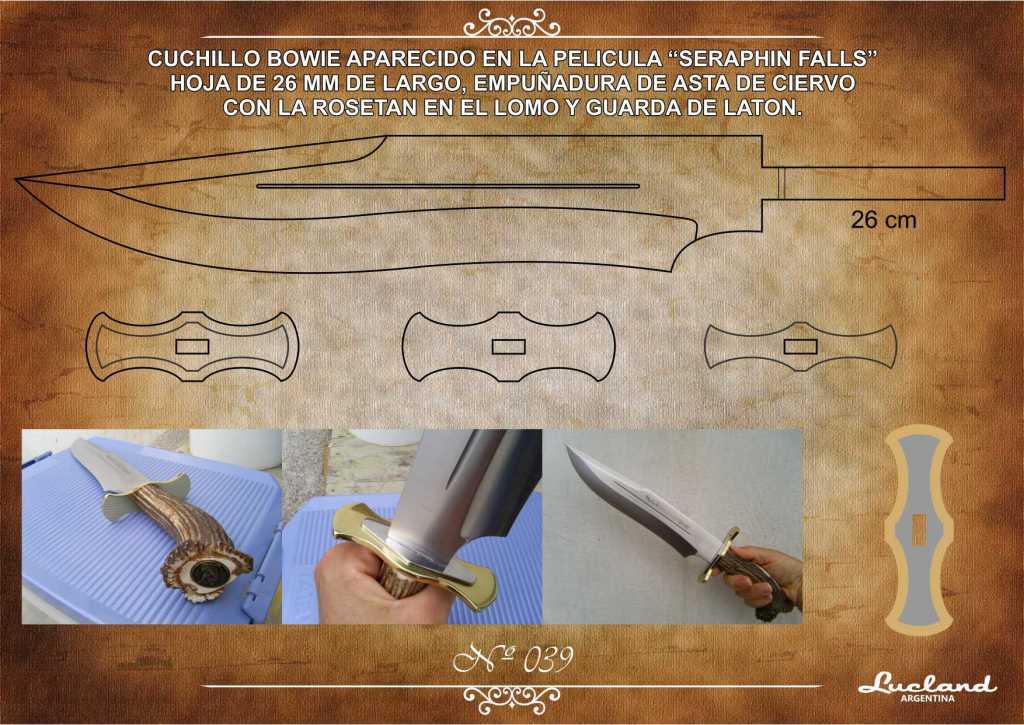 CUCHILLO BOWIE APARECIDO EN LA PELICULA "SERAPHIN FALLS"
HOJA DE 26 MM DE LARGO, EMPUÑADURA DE ASTA DE CIERVO
CON LA ROSETAN EN EL LOMO Y GUARDA DE LATON.

26 cm

Nº 039

Lucland
ARGENTINA