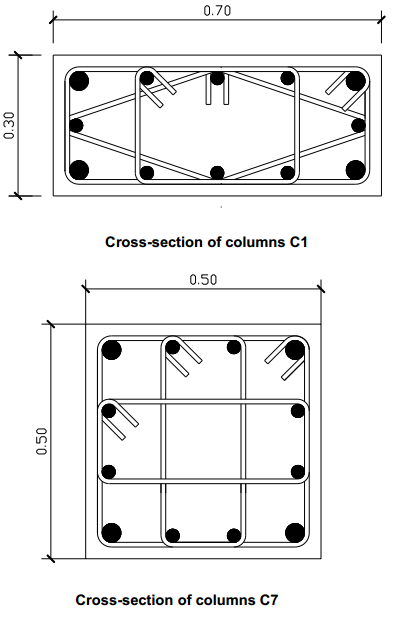 0.70

0.30

Cross-section of columns C1

0.50

0.50

Cross-section of columns C7