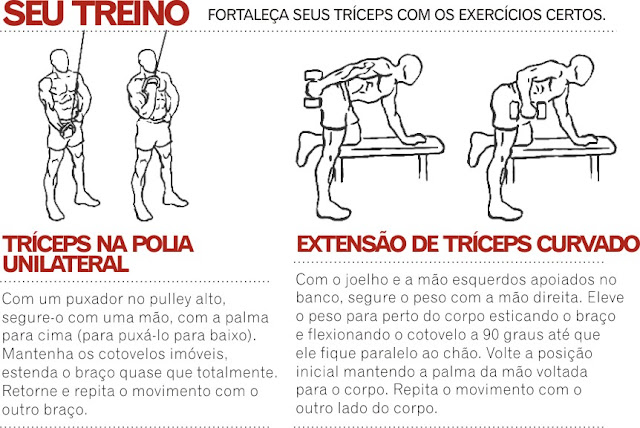 SEU TREINO FORTALEÇA SEUS TRÍCEPS COM OS EXERCÍCIOS CERTOS.

TRÍCEPS NA POLIA UNILATERAL

Com um puxador no pulley alto, segure-o com uma mão, com a palma para cima (para puxá-lo para baixo). Mantenha os cotovelos imóveis, estenda o braço quase que totalmente. Retorne e repita o movimento com o outro braço.

EXTENSÃO DE TRÍCEPS CURVADO

Com o joelho e a mão esquerdos apoiados no banco, segure o peso com a mão direita. Eleve o peso para perto do corpo esticando o braço e flexionando o cotovelo a 90 graus até que ele fique paralelo ao chão. Volte a posição inicial mantendo a palma da mão voltada para o corpo. Repita o movimento com o outro lado do corpo.