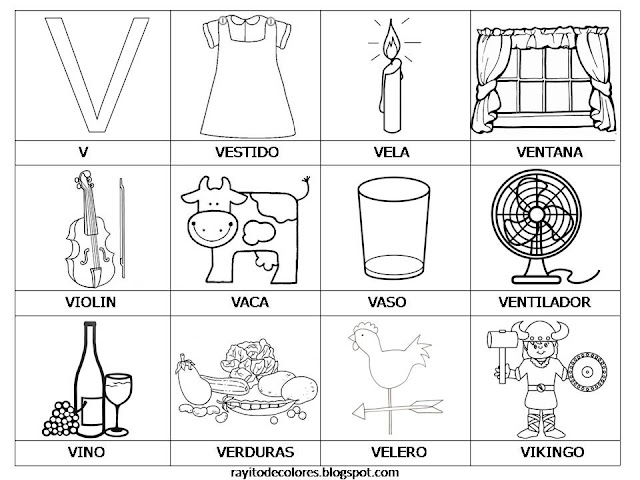 | V | VESTIDO | VELA | VENTANA |
|---|---|---|---|
| VIOLIN | VACA | VASO | VENTILADOR |
| VINO | VERDURAS | VELERO | VIKINGO |

rayitodecolores.blogspot.com