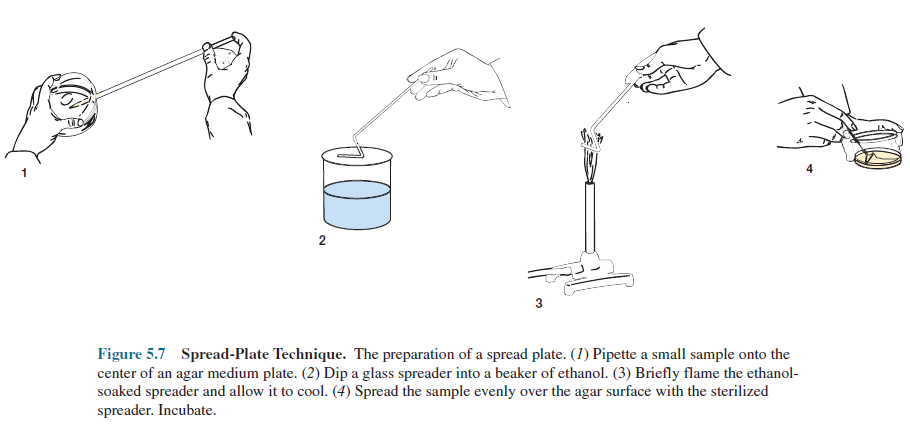 1

2

3

4

Figure 5.7 Spread-Plate Technique. The preparation of a spread plate. (1) Pipette a small sample onto the center of an agar medium plate. (2) Dip a glass spreader into a beaker of ethanol. (3) Briefly flame the ethanol-soaked spreader and allow it to cool. (4) Spread the sample evenly over the agar surface with the sterilized spreader. Incubate.