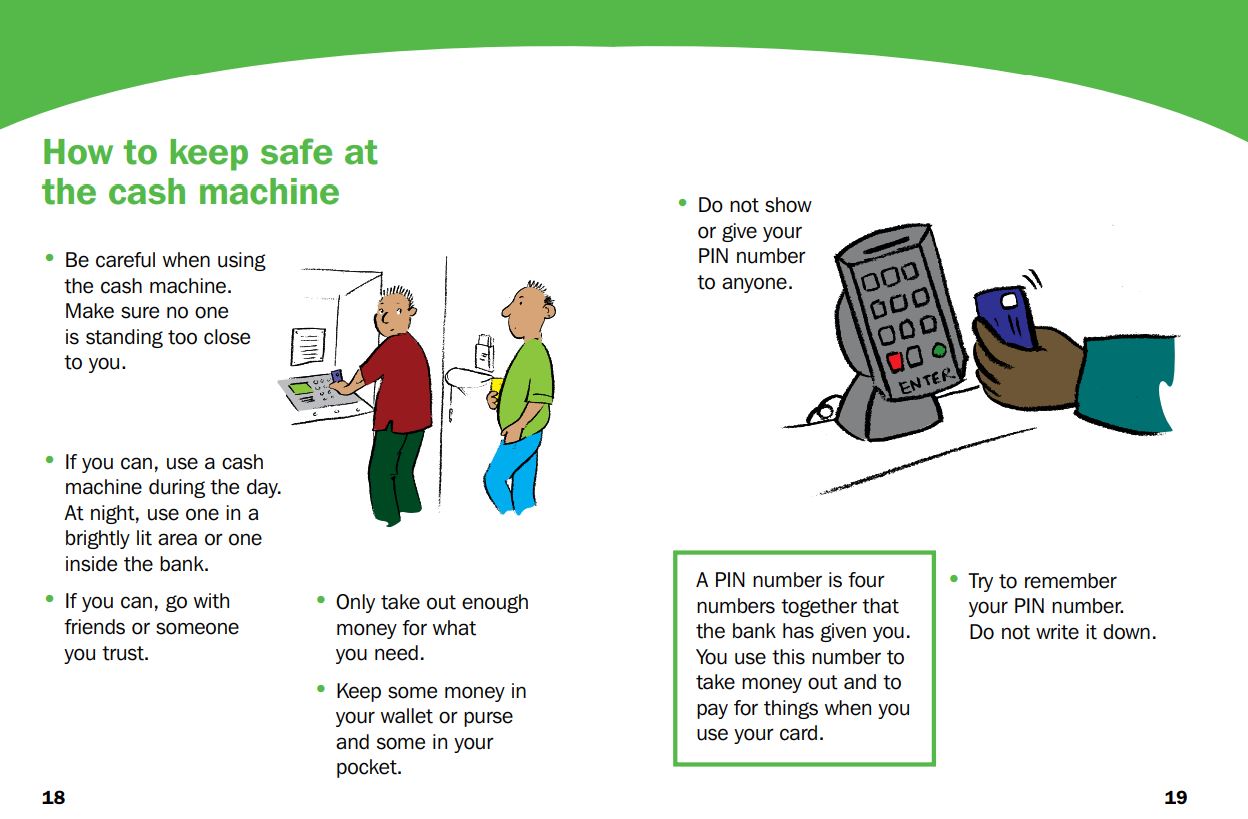 How to keep safe at the cash machine

• Be careful when using the cash machine. Make sure no one is standing too close to you.

• If you can, use a cash machine during the day. At night, use one in a brightly lit area or one inside the bank.

• If you can, go with friends or someone you trust.

• Only take out enough money for what you need.

• Keep some money in your wallet or purse and some in your pocket.

18

• Do not show or give your PIN number to anyone.

ENTER

A PIN number is four numbers together that the bank has given you. You use this number to take money out and to pay for things when you use your card.

• Try to remember your PIN number. Do not write it down.

19