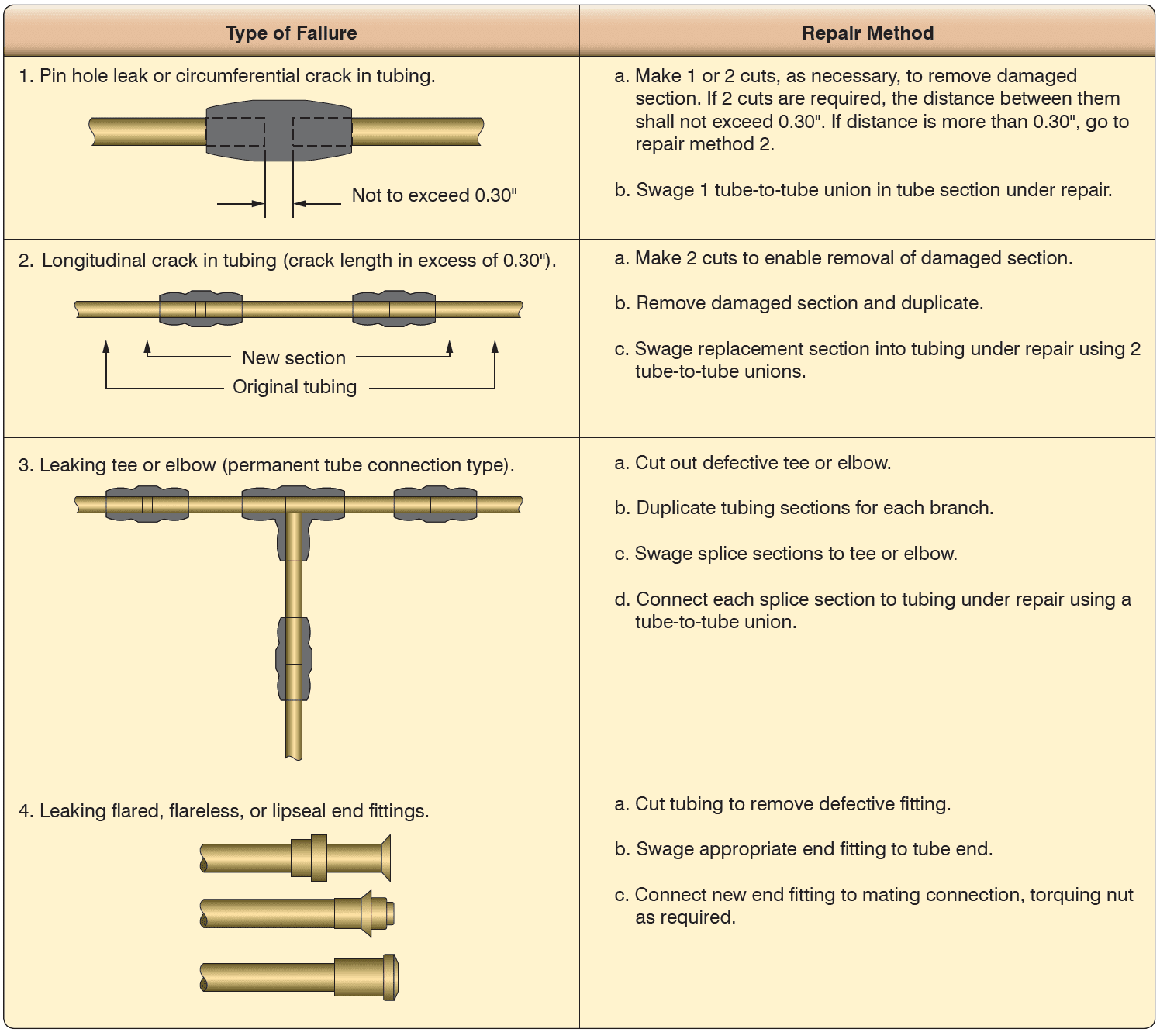 | Type of Failure | Repair Method |
|---|---|
| 1. Pin hole leak or circumferential crack in tubing. Not to exceed 0.30" | a. Make 1 or 2 cuts, as necessary, to remove damaged section. If 2 cuts are required, the distance between them shall not exceed 0.30". If distance is more than 0.30", go to repair method 2. b. Swage 1 tube-to-tube union in tube section under repair. |
| 2. Longitudinal crack in tubing (crack length in excess of 0.30"). New section Original tubing | a. Make 2 cuts to enable removal of damaged section. b. Remove damaged section and duplicate. c. Swage replacement section into tubing under repair using 2 tube-to-tube unions. |
| 3. Leaking tee or elbow (permanent tube connection type). | a. Cut out defective tee or elbow. b. Duplicate tubing sections for each branch. c. Swage splice sections to tee or elbow. d. Connect each splice section to tubing under repair using a tube-to-tube union. |
| 4. Leaking flared, flareless, or lipseal end fittings. | a. Cut tubing to remove defective fitting. b. Swage appropriate end fitting to tube end. c. Connect new end fitting to mating connection, torquing nut as required. |