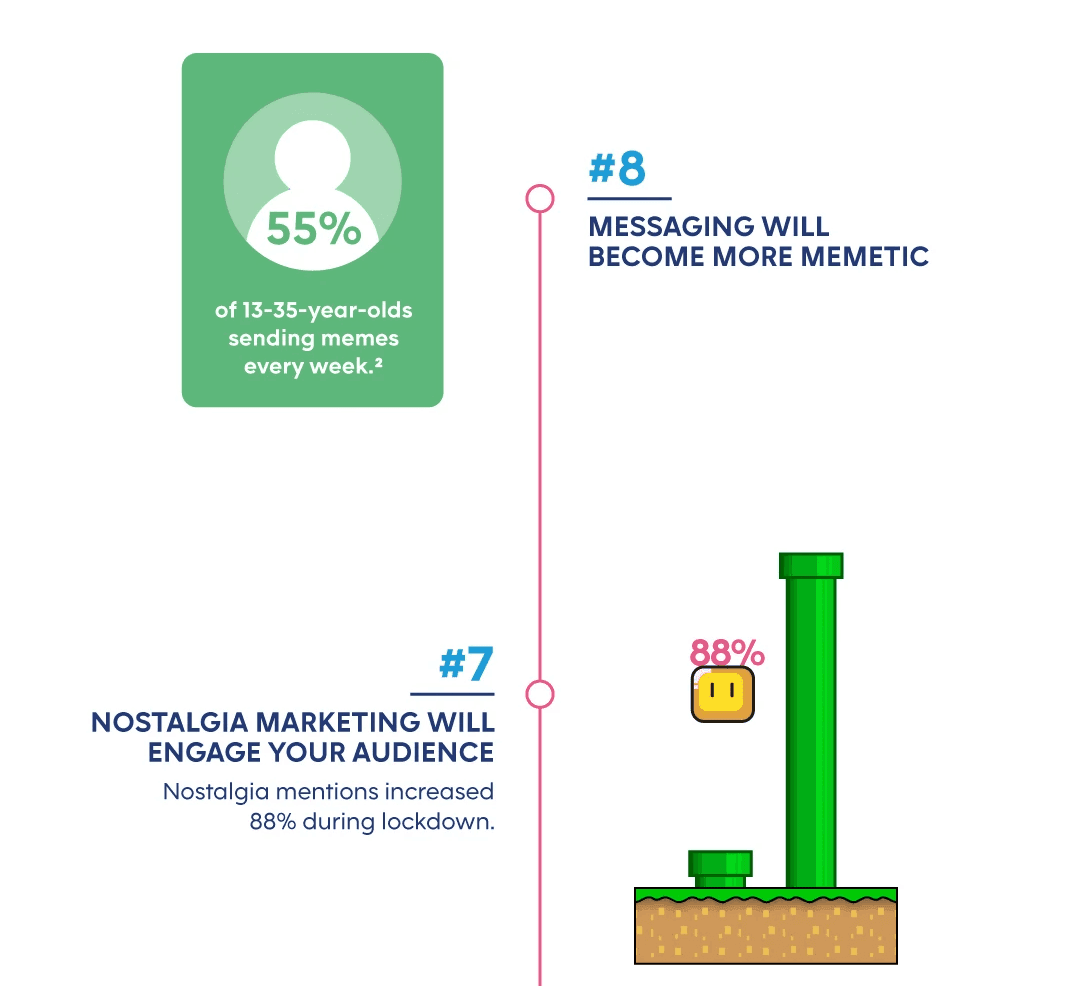 55%

of 13-35-year-olds sending memes every week.²

#8

MESSAGING WILL BECOME MORE MEMETIC

#7

NOSTALGIA MARKETING WILL ENGAGE YOUR AUDIENCE

Nostalgia mentions increased 88% during lockdown.

88%