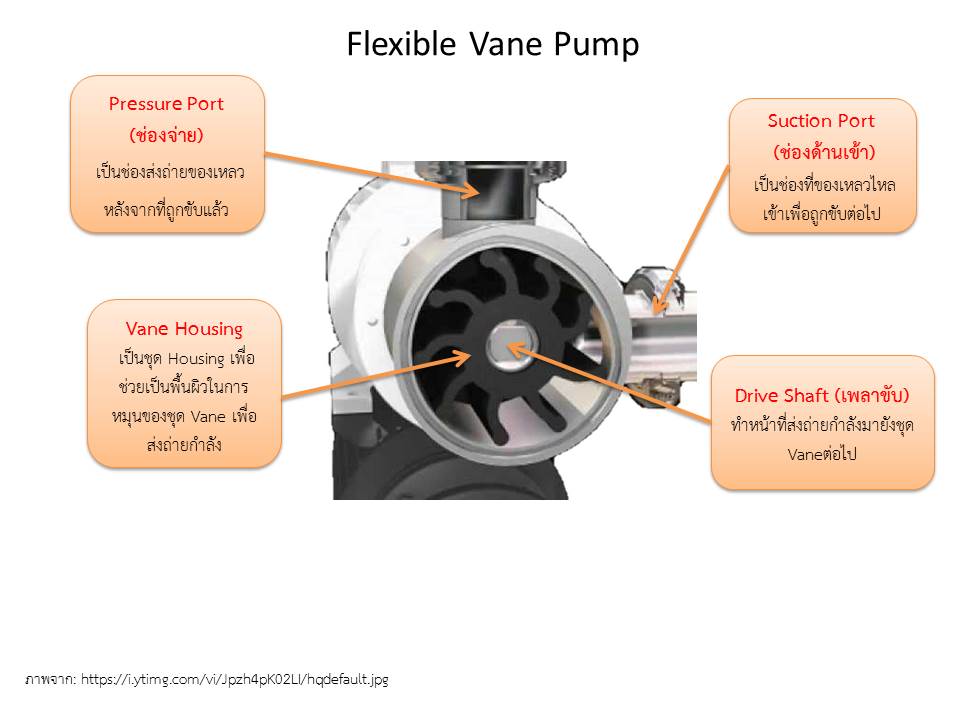 Flexible Vane Pump

Pressure Port
(ช่องจ่าย)
เป็นช่องส่งถ่ายของเหลวหลังจากที่ถูกขับแล้ว

Suction Port
(ช่องด้านเข้า)
เป็นช่องที่ของเหลวไหลเข้าเพื่อถูกขับต่อไป

Vane Housing
เป็นชุด Housing เพื่อช่วยเป็นพื้นผิวในการหมุนของชุด Vane เพื่อส่งถ่ายกำลัง

Drive Shaft (เพลาขับ)
ทำหน้าที่ส่งถ่ายกำลังมายังชุด Vaneต่อไป

ภาพจาก: https://i.ytimg.com/vi/Jpzh4pK02LI/hqdefault.jpg