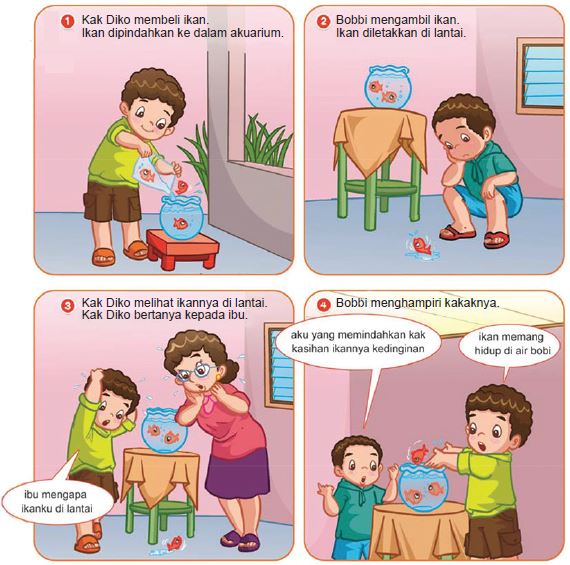 1 Kak Diko membeli ikan.
Ikan dipindahkan ke dalam akuarium.

2 Bobbi mengambil ikan.
Ikan diletakkan di lantai.

3 Kak Diko melihat ikannya di lantai.
Kak Diko bertanya kepada ibu.

ibu mengapa ikanku di lantai

4 Bobbi menghampiri kakaknya.

aku yang memindahkan kak kasihan ikannya kedinginan

ikan memang hidup di air bobi