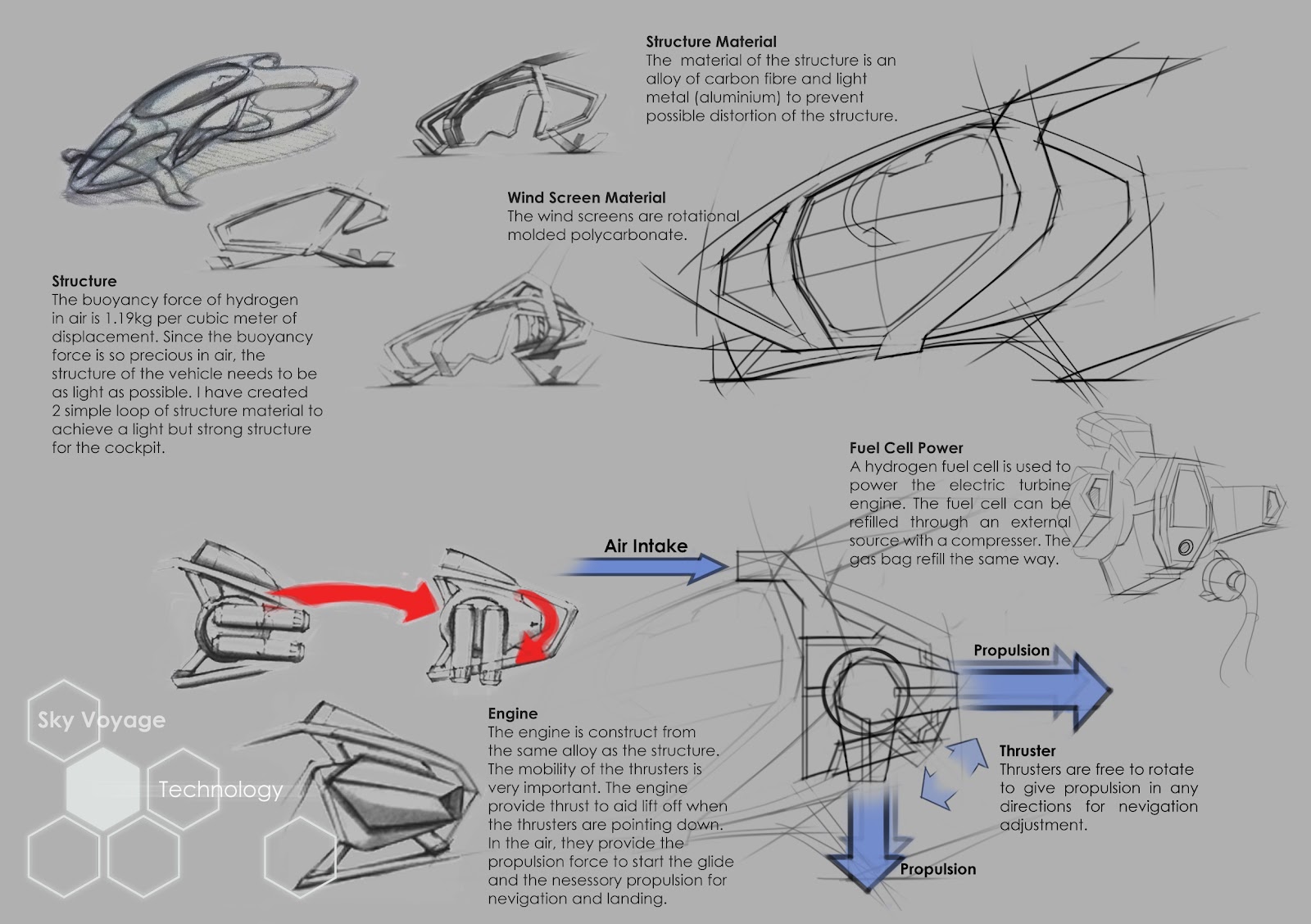 Structure Material
The material of the structure is an alloy of carbon fibre and light metal (aluminium) to prevent possible distortion of the structure.

Wind Screen Material
The wind screens are rotational molded polycarbonate.

Structure
The buoyancy force of hydrogen in air is 1.19kg per cubic meter of displacement. Since the buoyancy force is so precious in air, the structure of the vehicle needs to be as light as possible. I have created 2 simple loop of structure material to achieve a light but strong structure for the cockpit.

Fuel Cell Power
A hydrogen fuel cell is used to power the electric turbine engine. The fuel cell can be refilled through an external source with a compresser. The gas bag refill the same way.

Air Intake

Propulsion

Sky Voyage

Technology

Engine
The engine is construct from the same alloy as the structure. The mobility of the thrusters is very important. The engine provide thrust to aid lift off when the thrusters are pointing down. In the air, they provide the propulsion force to start the glide and the nesessory propulsion for nevigation and landing.

Thruster
Thrusters are free to rotate to give propulsion in any directions for nevigation adjustment.

Propulsion