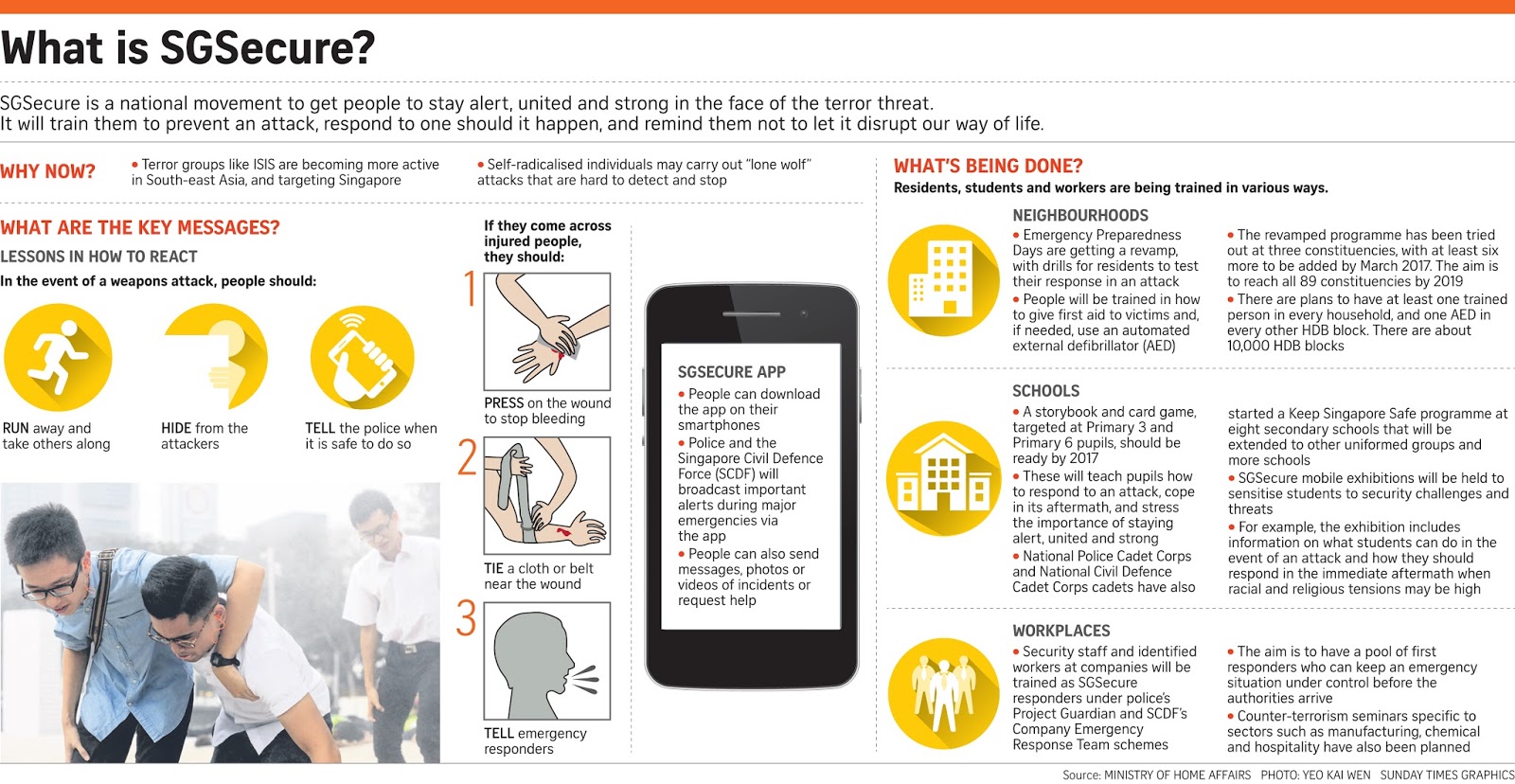 What is SGSecure?

SGSecure is a national movement to get people to stay alert, united and strong in the face of the terror threat. It will train them to prevent an attack, respond to one should it happen, and remind them not to let it disrupt our way of life.

WHY NOW?

• Terror groups like ISIS are becoming more active in South-east Asia, and targeting Singapore

• Self-radicalised individuals may carry out "lone wolf" attacks that are hard to detect and stop

WHAT ARE THE KEY MESSAGES?

LESSONS IN HOW TO REACT

In the event of a weapons attack, people should:

RUN away and take others along

HIDE from the attackers

TELL the police when it is safe to do so

If they come across injured people, they should:

1

PRESS on the wound to stop bleeding

2

TIE a cloth or belt near the wound

3

TELL emergency responders

SGSECURE APP

• People can download the app on their smartphones

• Police and the Singapore Civil Defence Force (SCDF) will broadcast important alerts during major emergencies via the app

• People can also send messages, photos or videos of incidents or request help

WHAT'S BEING DONE?

Residents, students and workers are being trained in various ways.

NEIGHBOURHOODS

• Emergency Preparedness Days are getting a revamp, with drills for residents to test their response in an attack

• People will be trained in how to give first aid to victims and, if needed, use an automated external defibrillator (AED)

• The revamped programme has been tried out at three constituencies, with at least six more to be added by March 2017. The aim is to reach all 89 constituencies by 2019

• There are plans to have at least one trained person in every household, and one AED in every other HDB block. There are about 10,000 HDB blocks

SCHOOLS

• A storybook and card game, targeted at Primary 3 and Primary 6 pupils, should be ready by 2017

• These will teach pupils how to respond to an attack, cope in its aftermath, and stress the importance of staying alert, united and strong

• National Police Cadet Corps and National Civil Defence Cadet Corps cadets have also started a Keep Singapore Safe programme at eight secondary schools that will be extended to other uniformed groups and more schools

• SGSecure mobile exhibitions will be held to sensitise students to security challenges and threats

• For example, the exhibition includes information on what students can do in the event of an attack and how they should respond in the immediate aftermath when racial and religious tensions may be high

WORKPLACES

• Security staff and identified workers at companies will be trained as SGSecure responders under police's Project Guardian and SCDF's Company Emergency Response Team schemes

• The aim is to have a pool of first responders who can keep an emergency situation under control before the authorities arrive

• Counter-terrorism seminars specific to sectors such as manufacturing, chemical and hospitality have also been planned

Source: MINISTRY OF HOME AFFAIRS PHOTO: YEO KAI WEN SUNDAY TIMES GRAPHICS