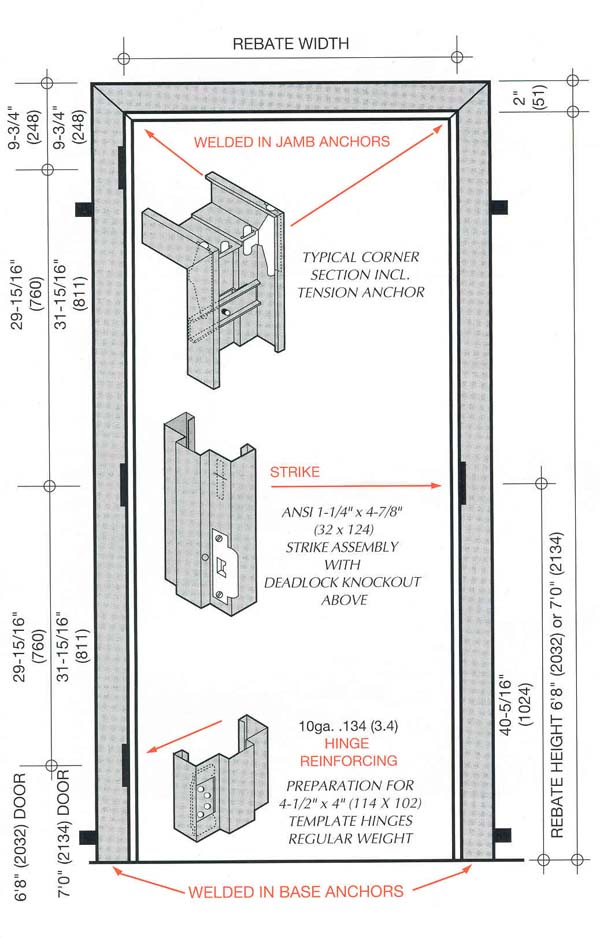 REBATE WIDTH

9-3/4" (248)
9-3/4" (248)
2" (51)

WELDED IN JAMB ANCHORS

TYPICAL CORNER SECTION INCL. TENSION ANCHOR

29-15/16" (760)
31-15/16" (811)

STRIKE

ANSI 1-1/4" x 4-7/8" (32 x 124) STRIKE ASSEMBLY WITH DEADLOCK KNOCKOUT ABOVE

29-15/16" (760)
31-15/16" (811)

40-5/16" (1024)

REBATE HEIGHT 6'8" (2032) or 7'0" (2134)

10ga. .134 (3.4)
HINGE REINFORCING

PREPARATION FOR 4-1/2" x 4" (114 X 102) TEMPLATE HINGES REGULAR WEIGHT

6'8" (2032) DOOR
7'0" (2134) DOOR

WELDED IN BASE ANCHORS